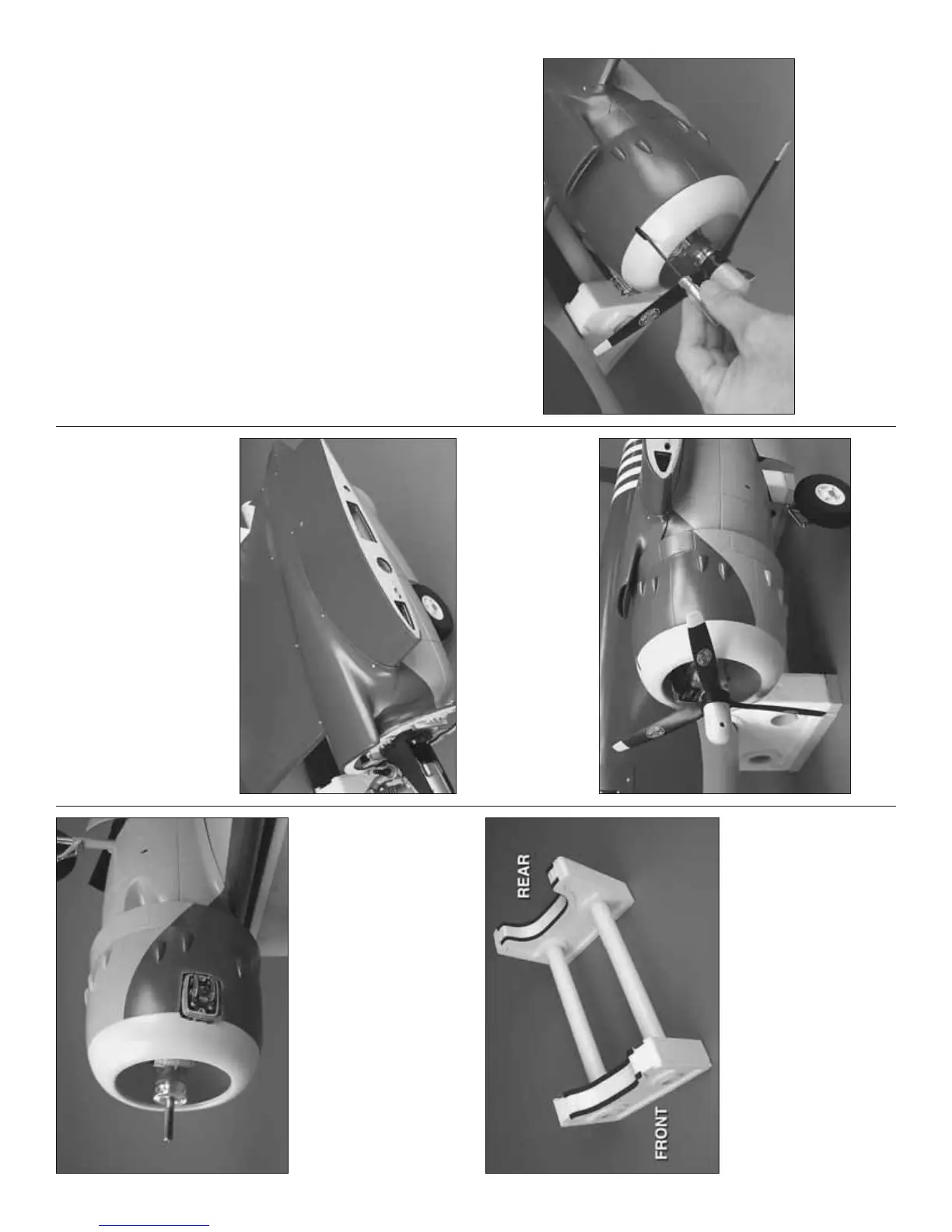 REAR

FRONT