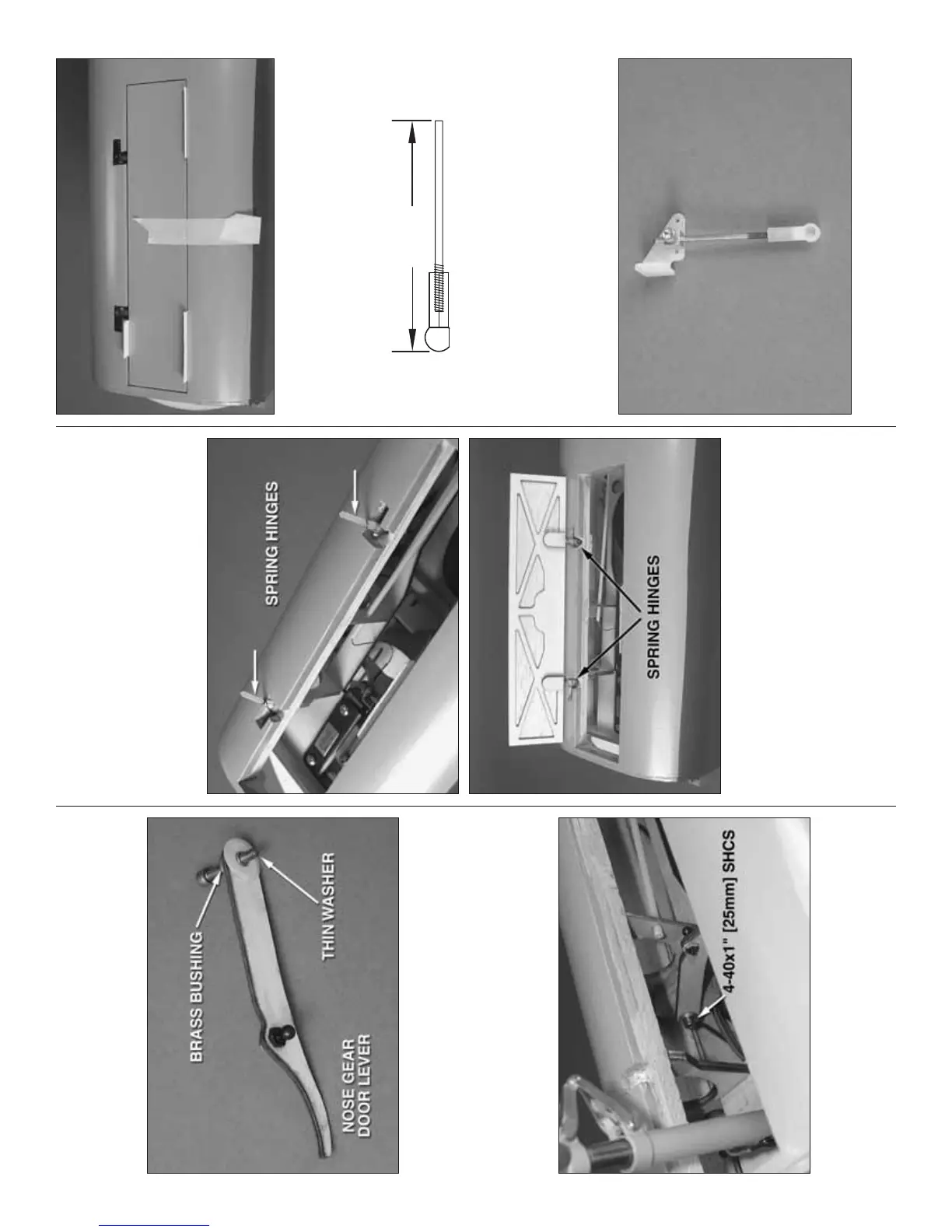 SPRING HINGES

SPRING HINGES

BRASS BUSHING

THIN WASHER

NOSE GEAR DOOR LEVER

4-40x1" [25mm] SHCS