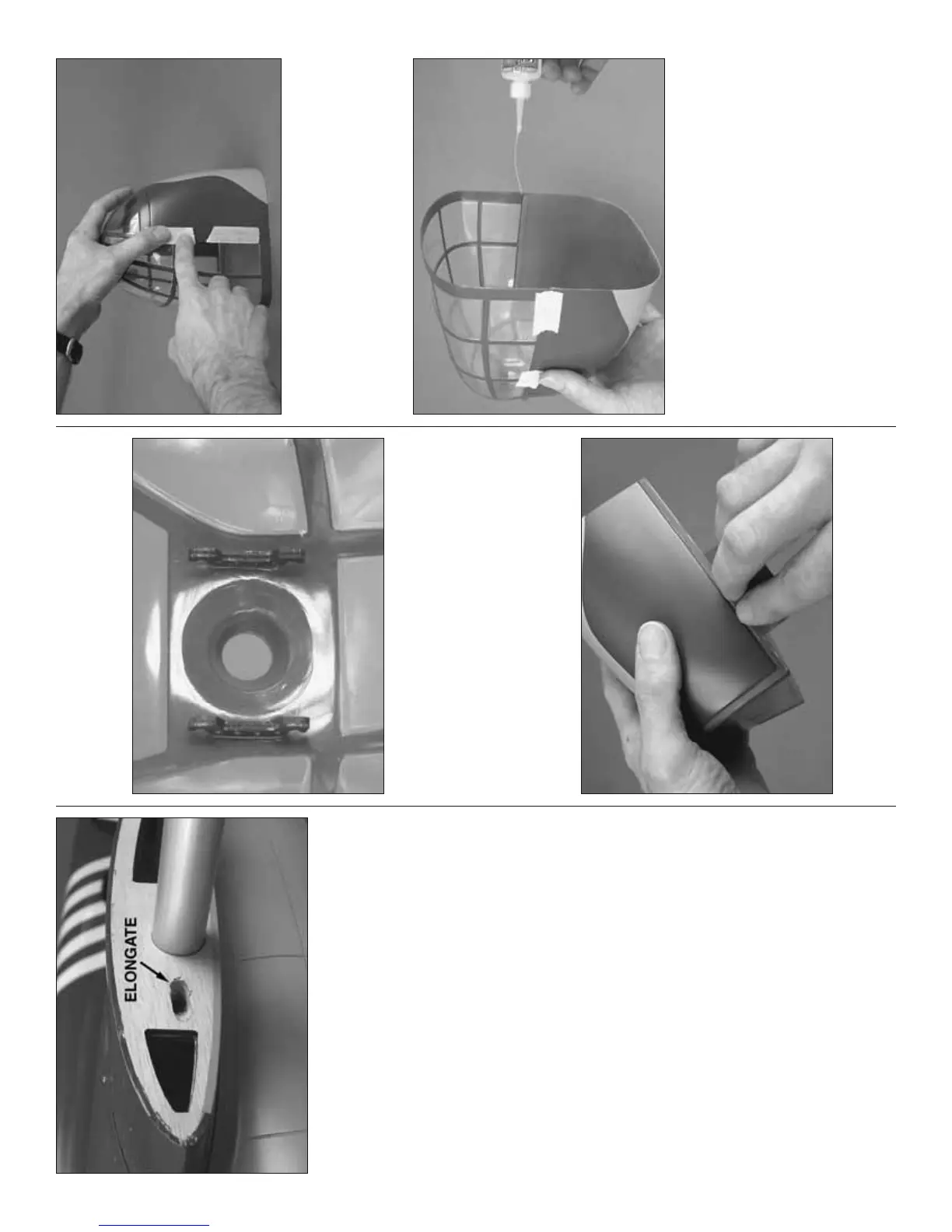 ELONGATE