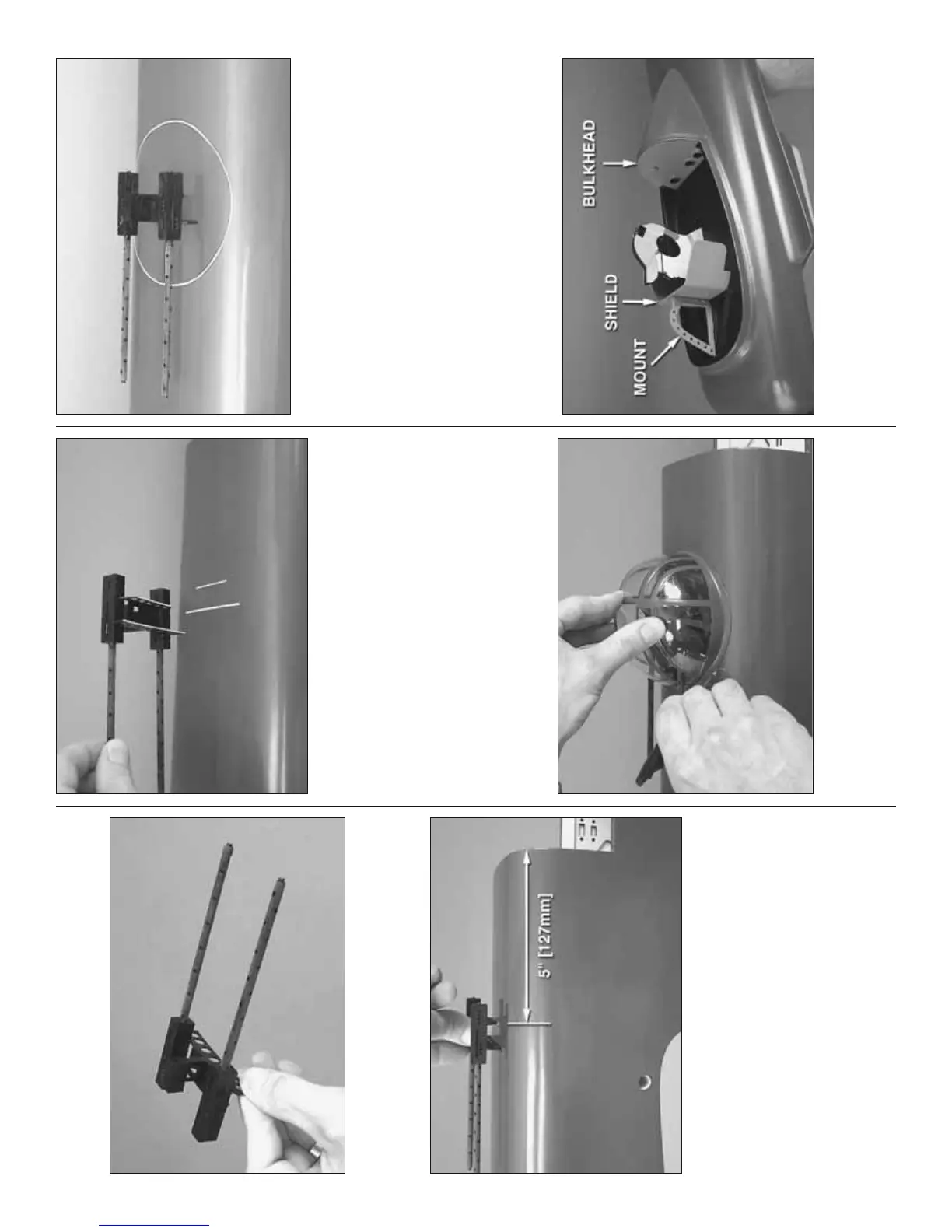 BULKHEAD

SHIELD

MOUNT

5" [127mm]