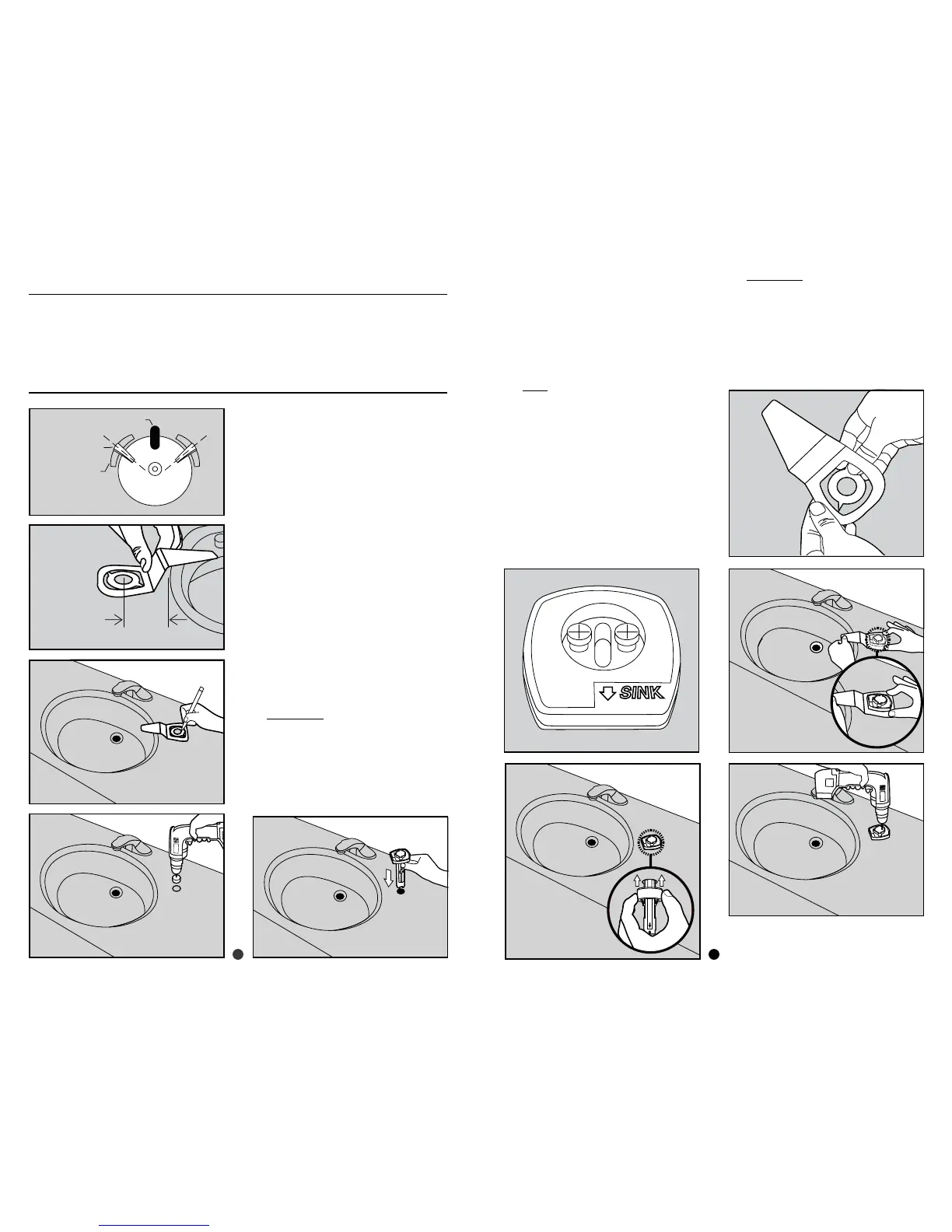 SINK