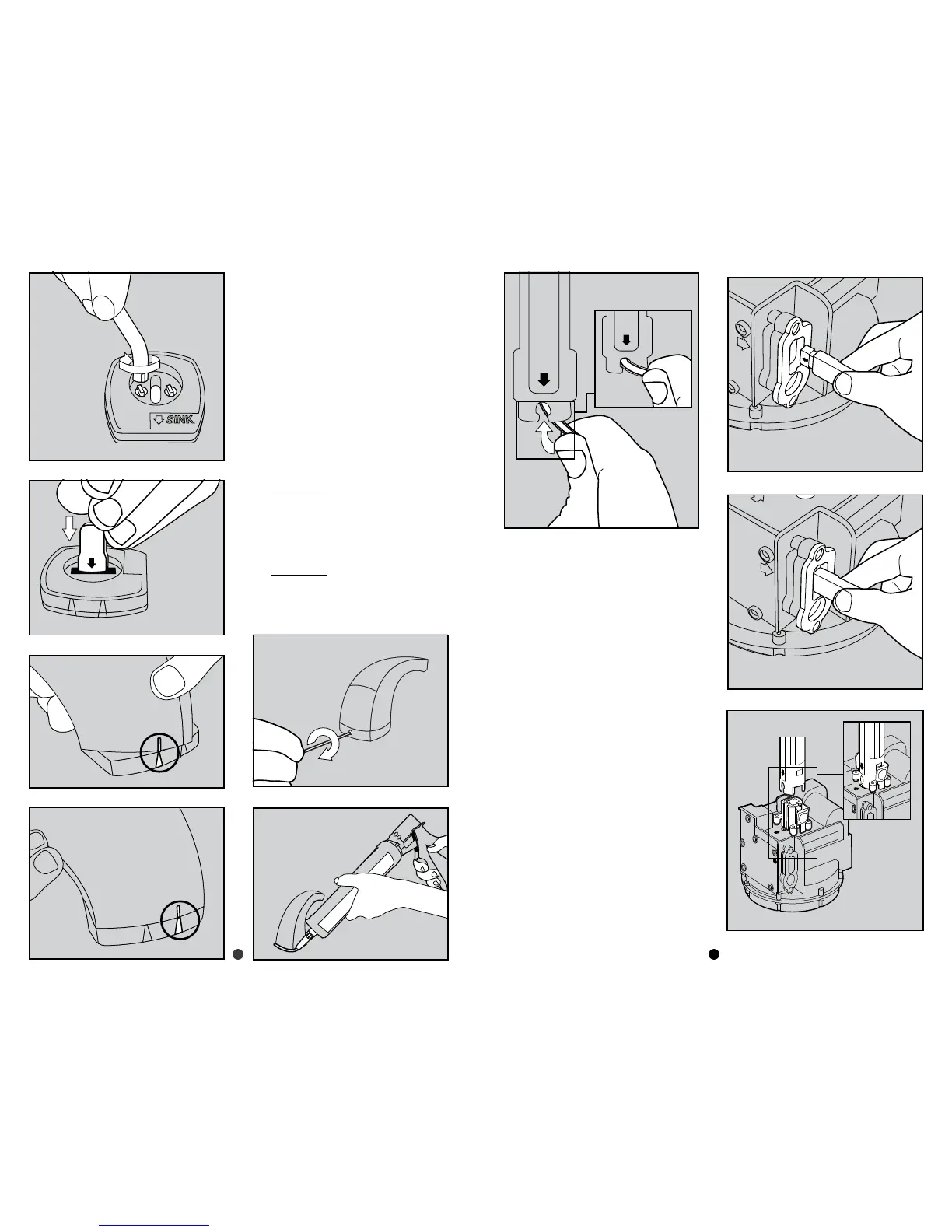 SINK