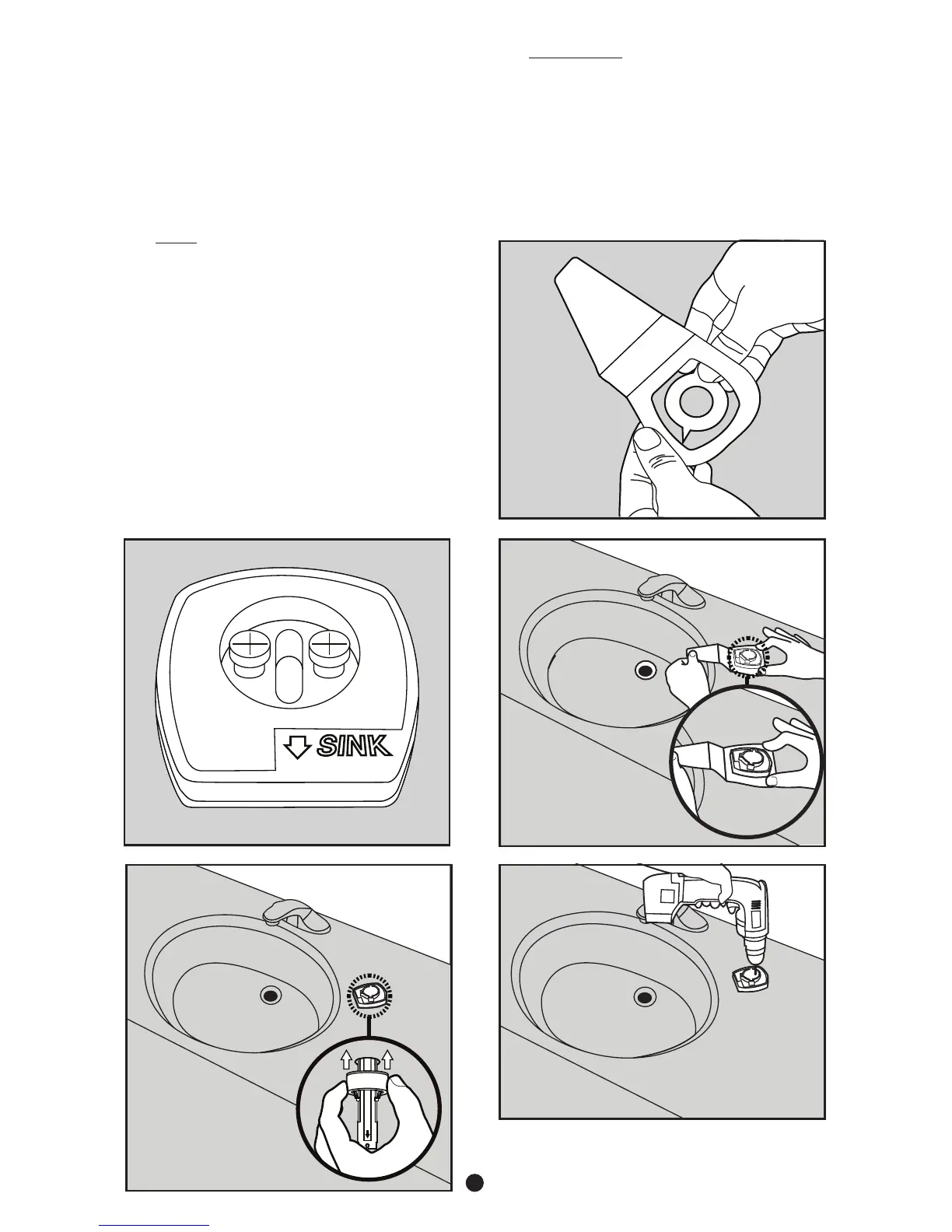 SINK