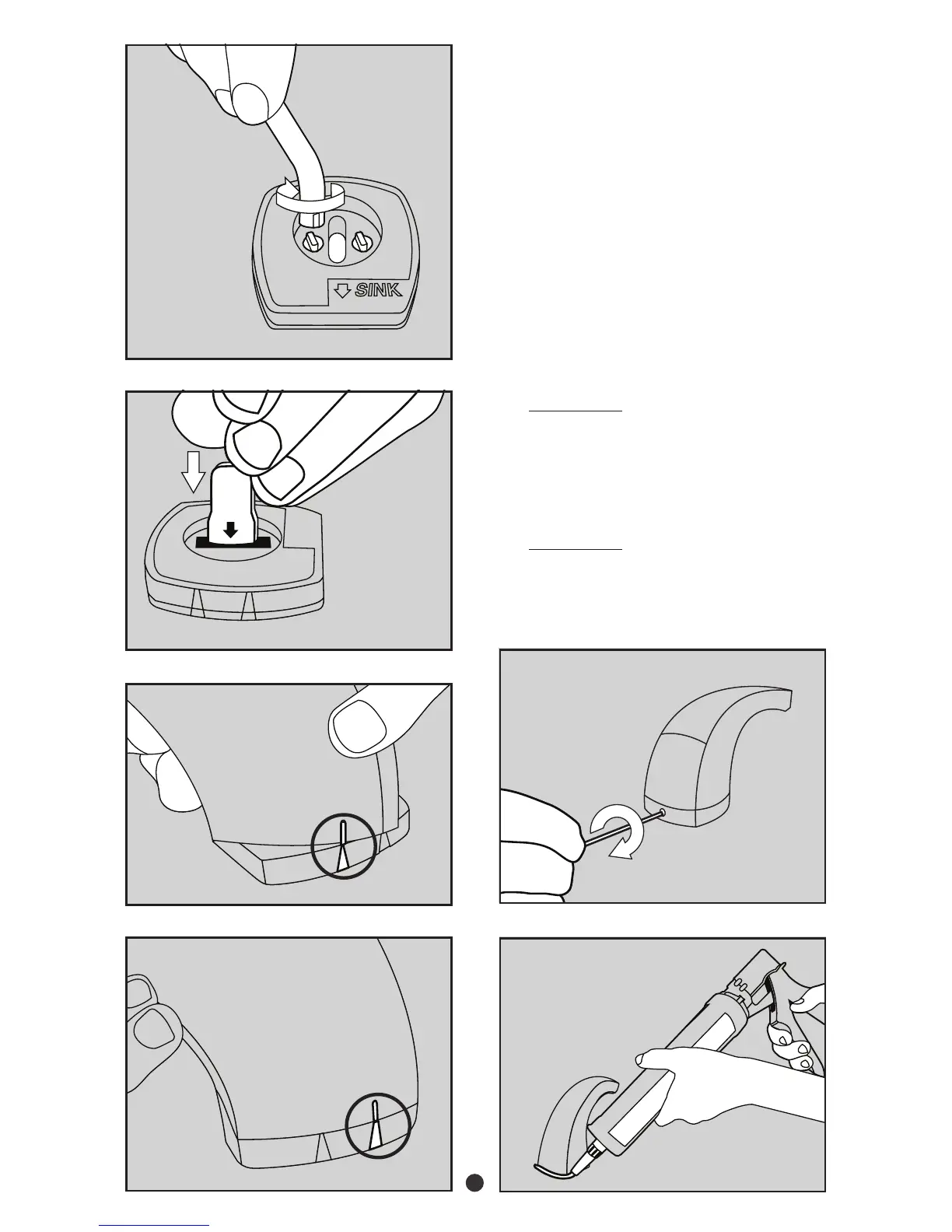 SINK