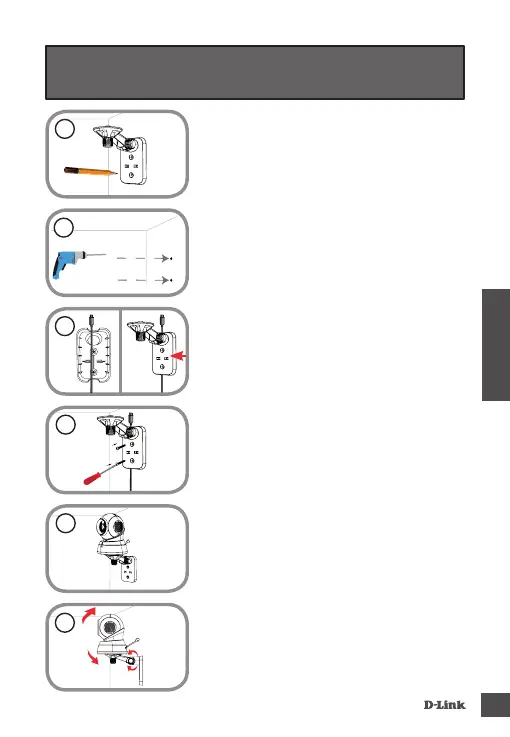 D-Link