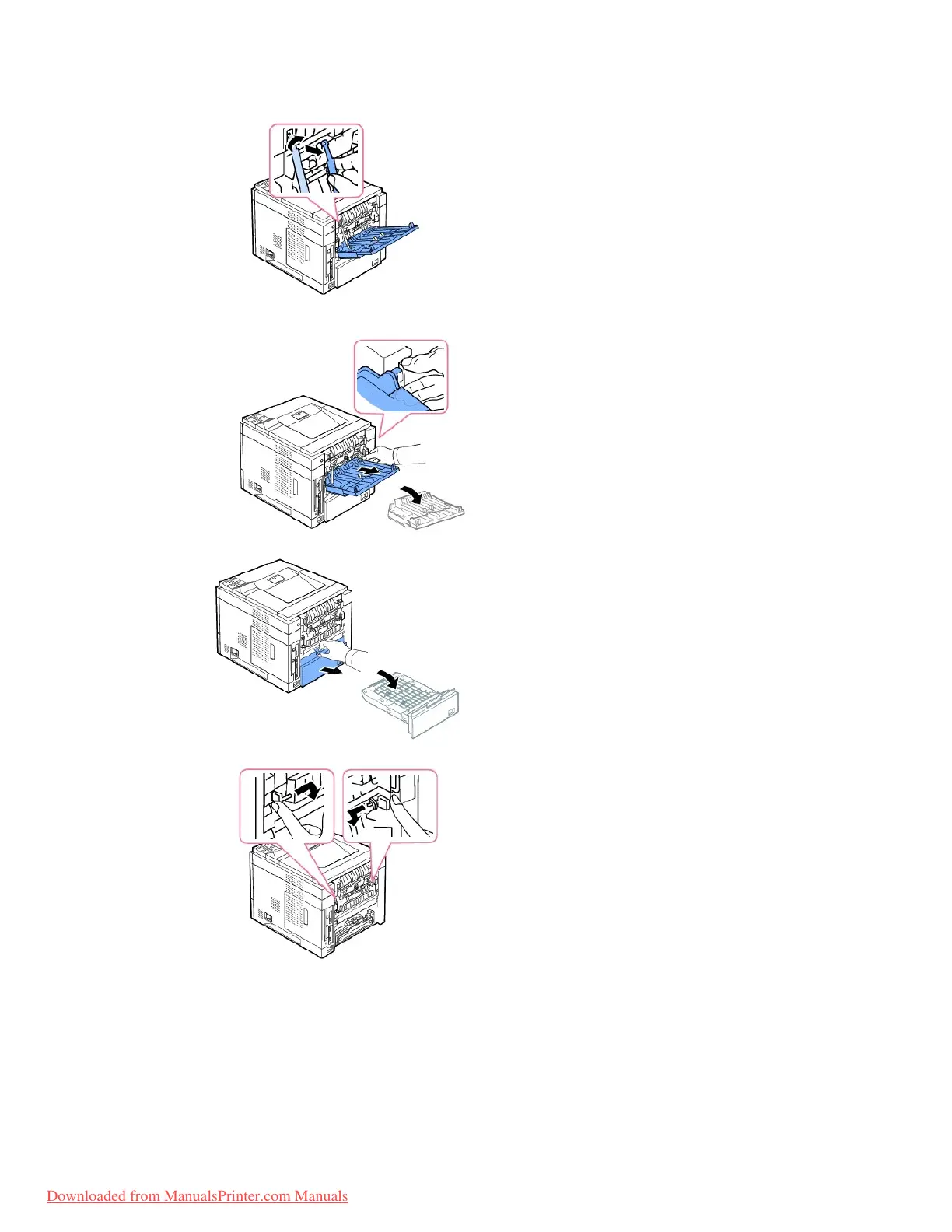 Downloaded from ManualsPrinter.com Manuals