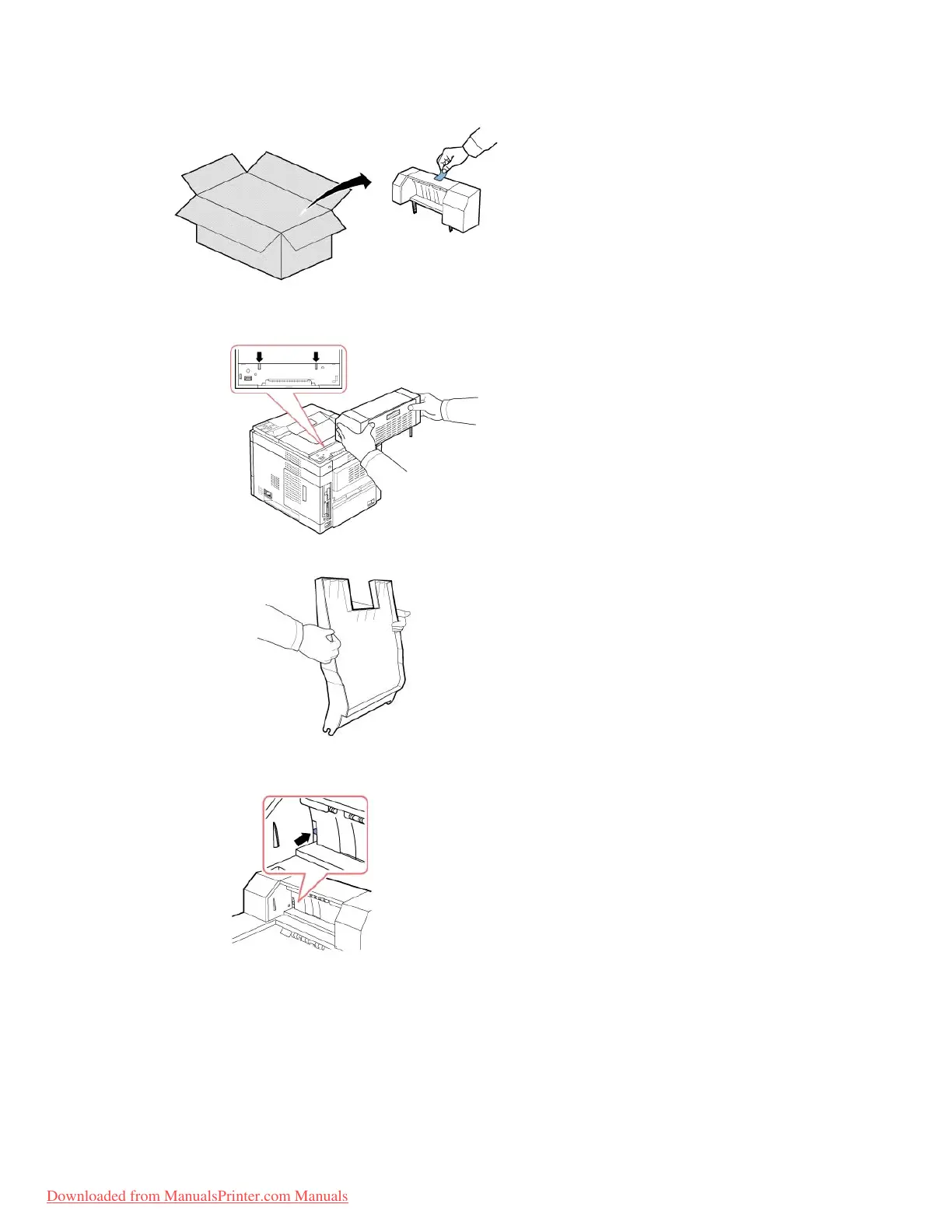 Downloaded from ManualsPrinter.com Manuals