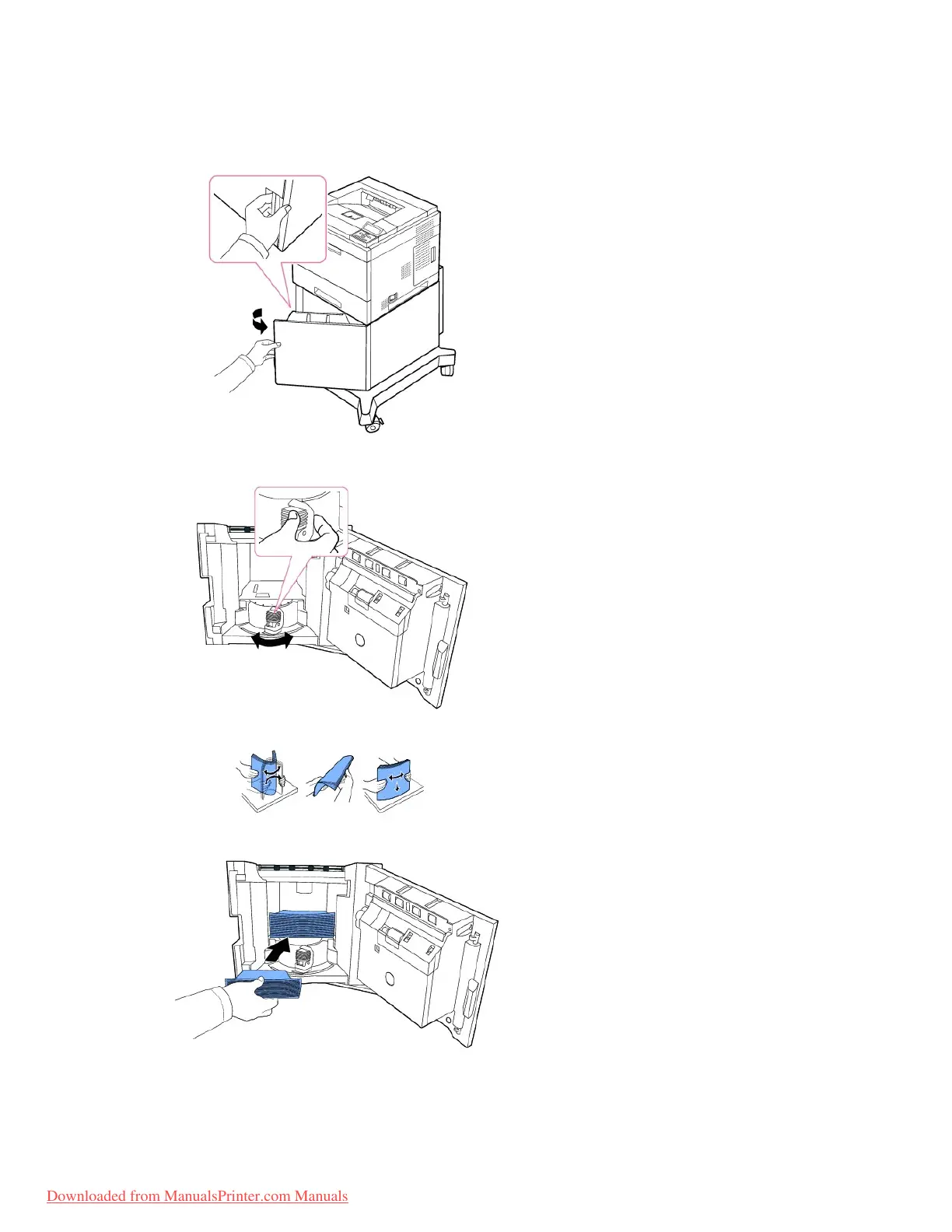 Downloaded from ManualsPrinter.com Manuals