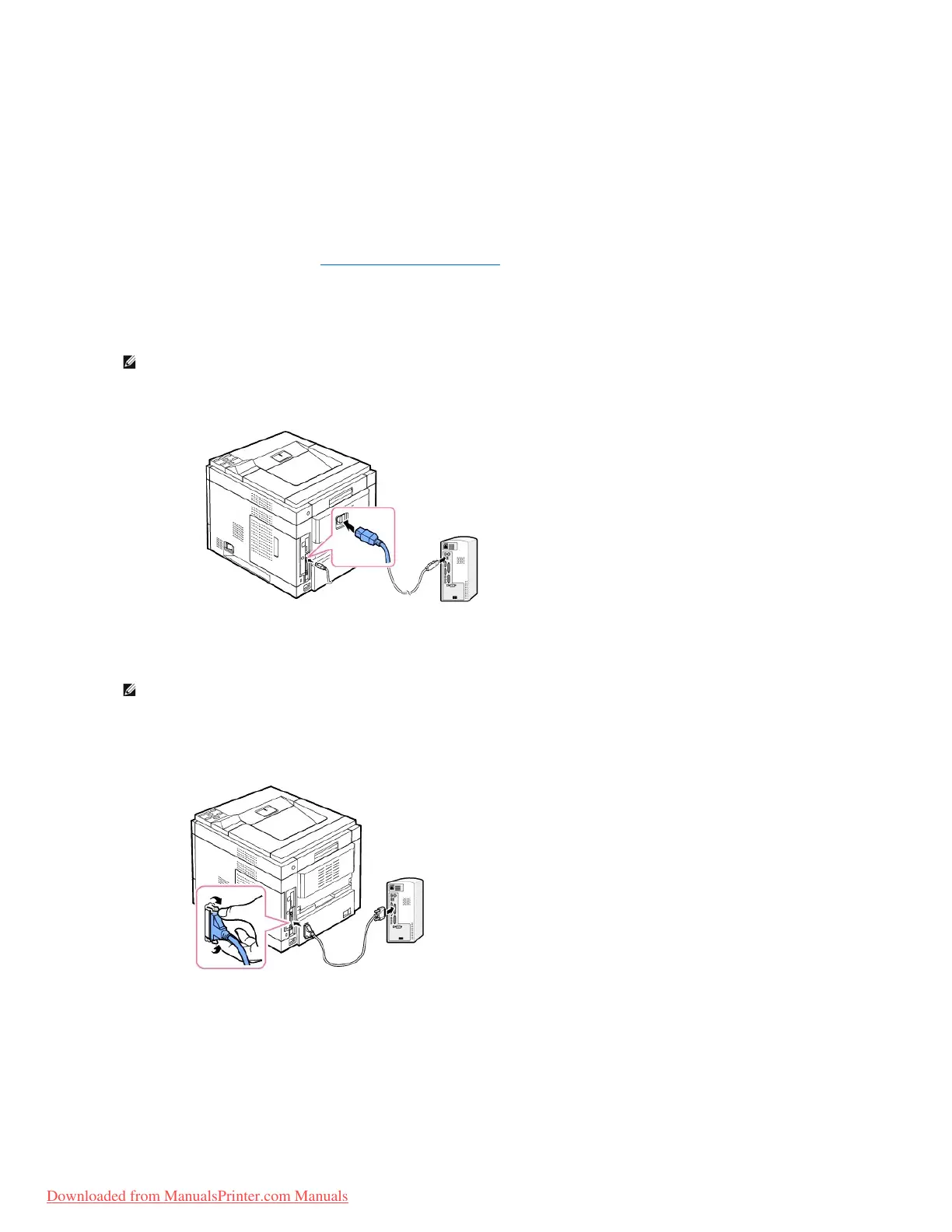 Downloaded from ManualsPrinter.com Manuals