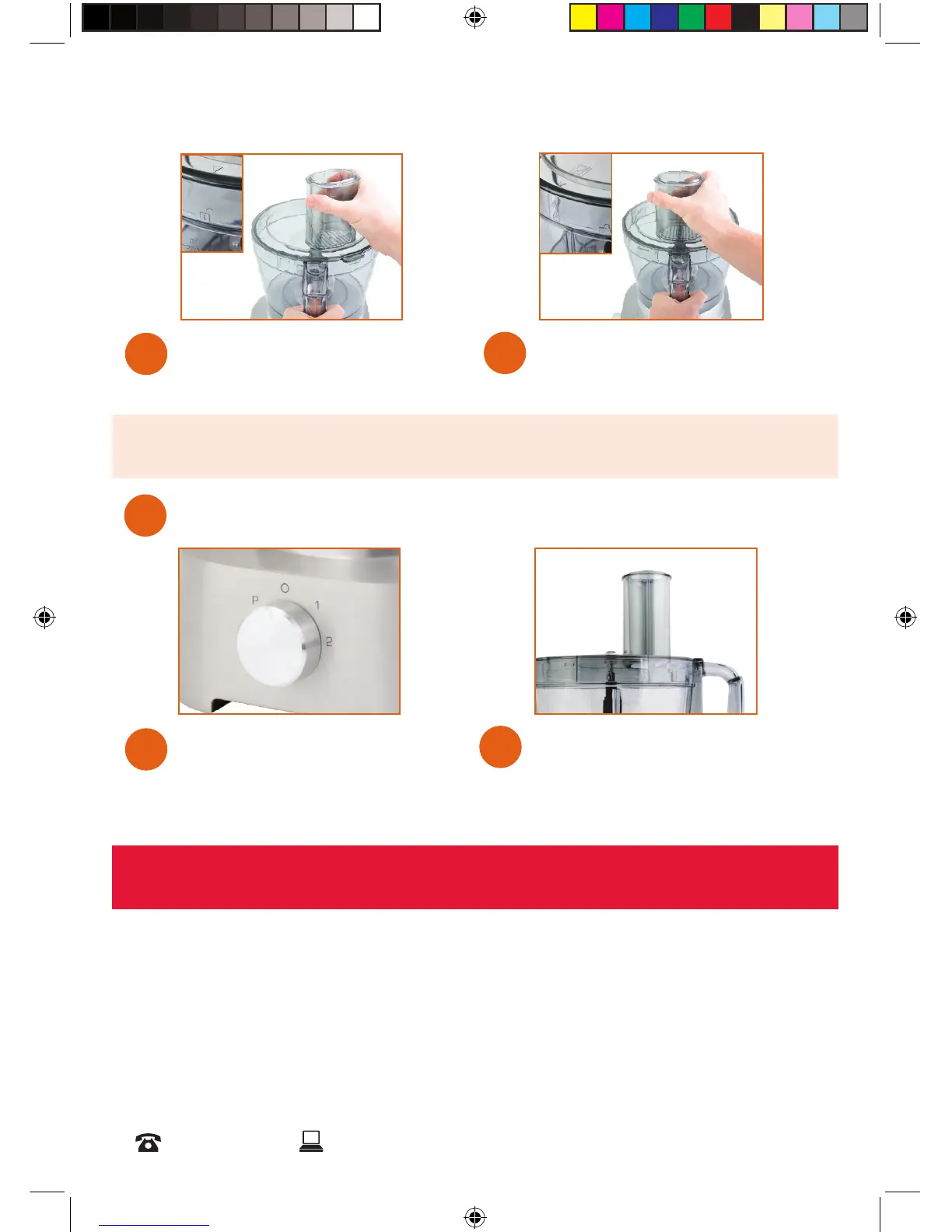 P
O
1
2