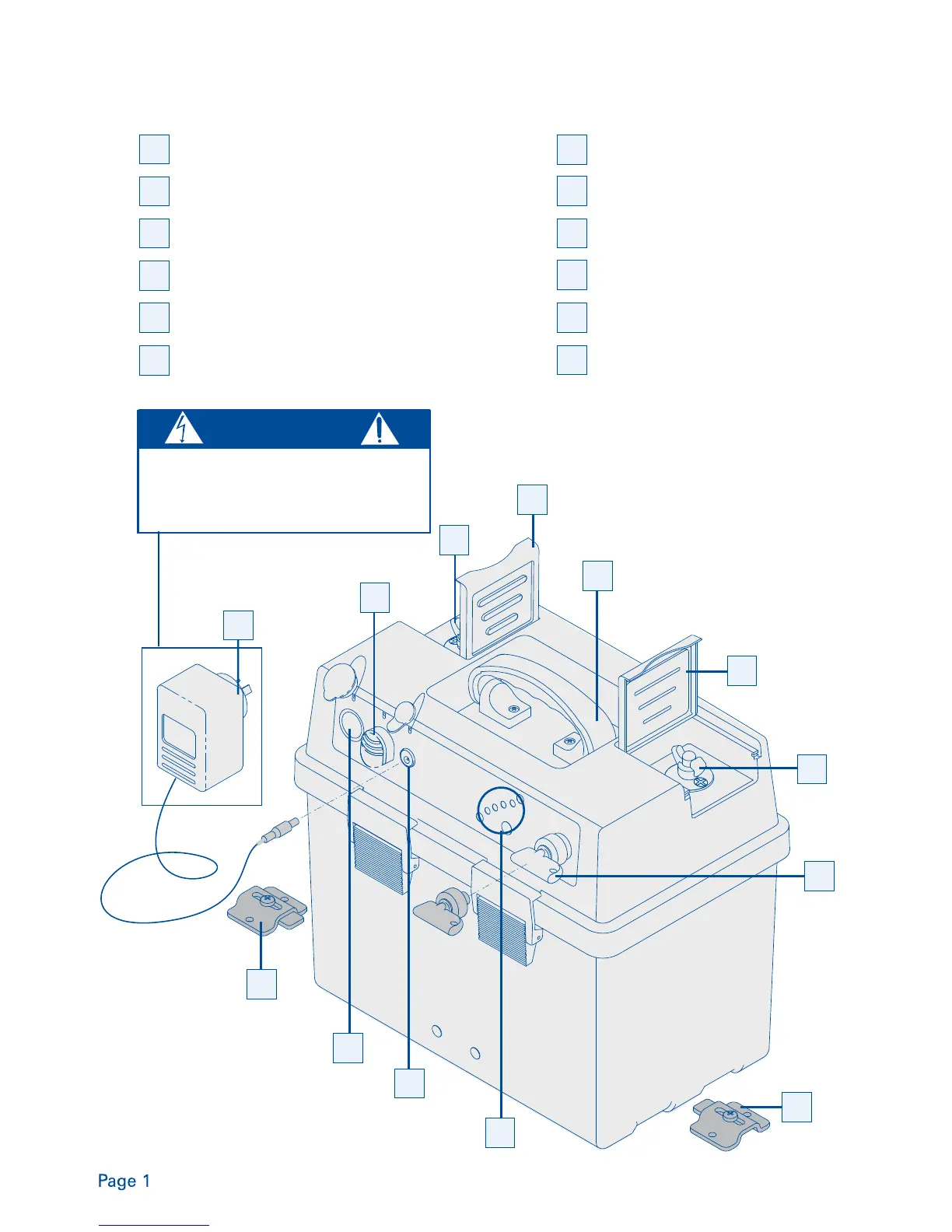 Page 1