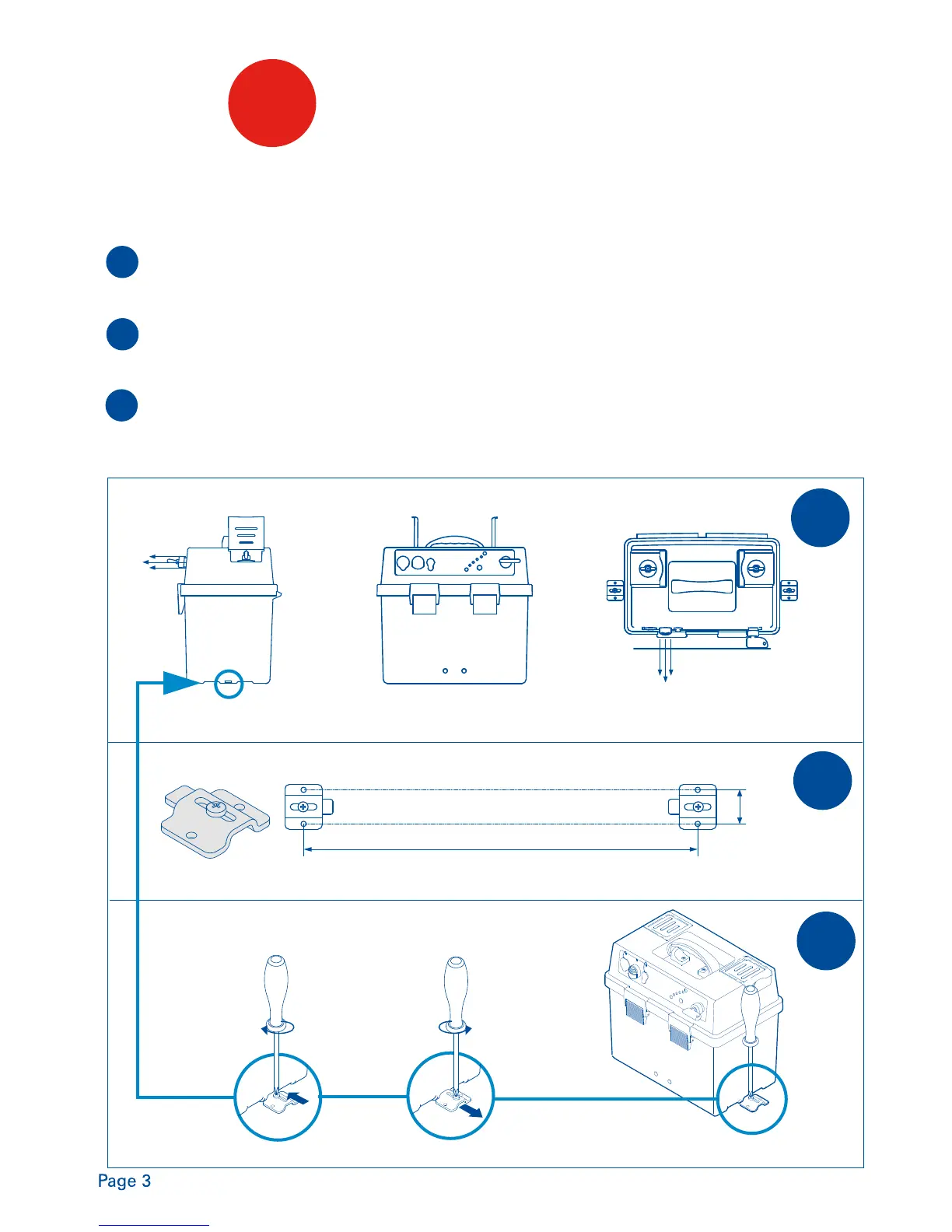 Page 3