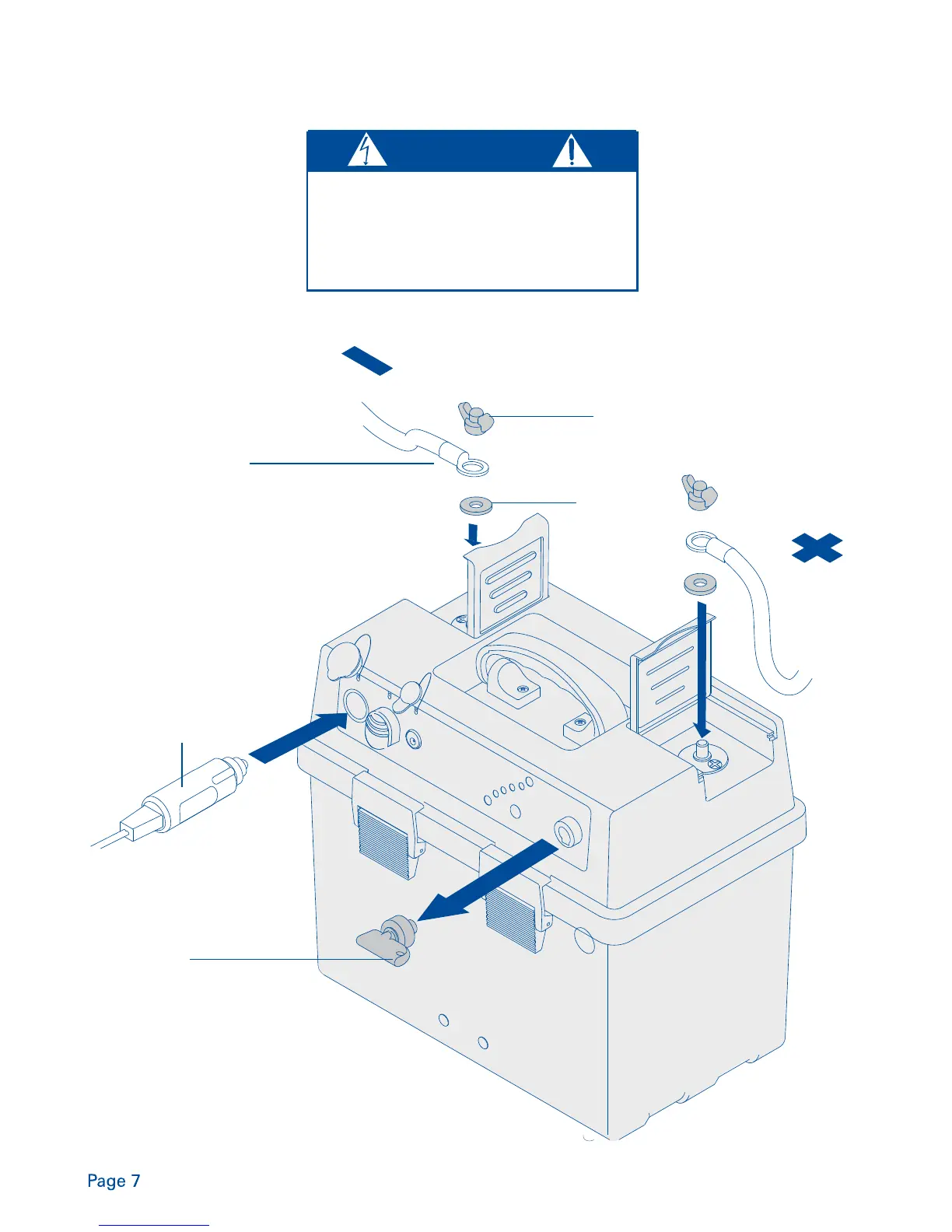 Page 7