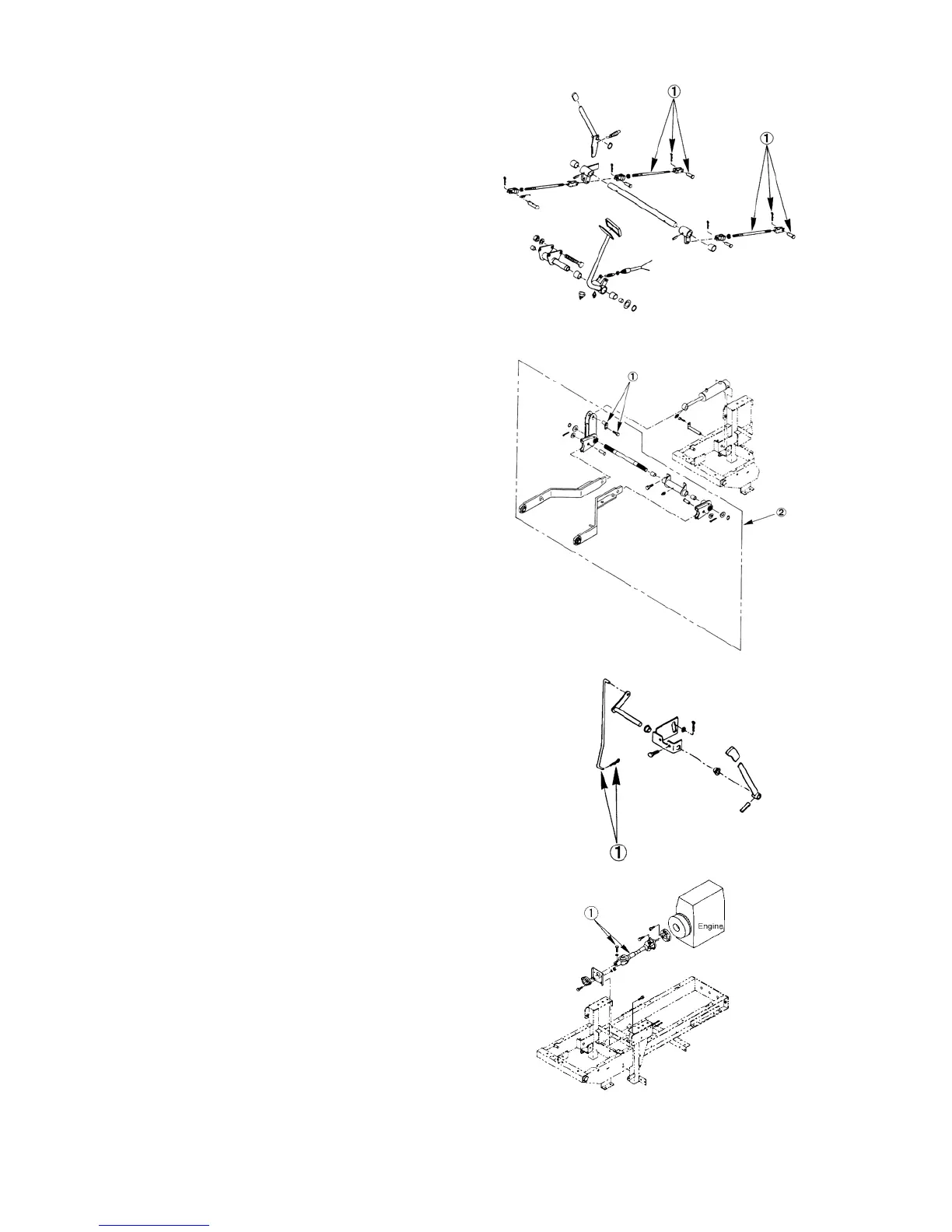 ①

①

①

②

①

①

Engine