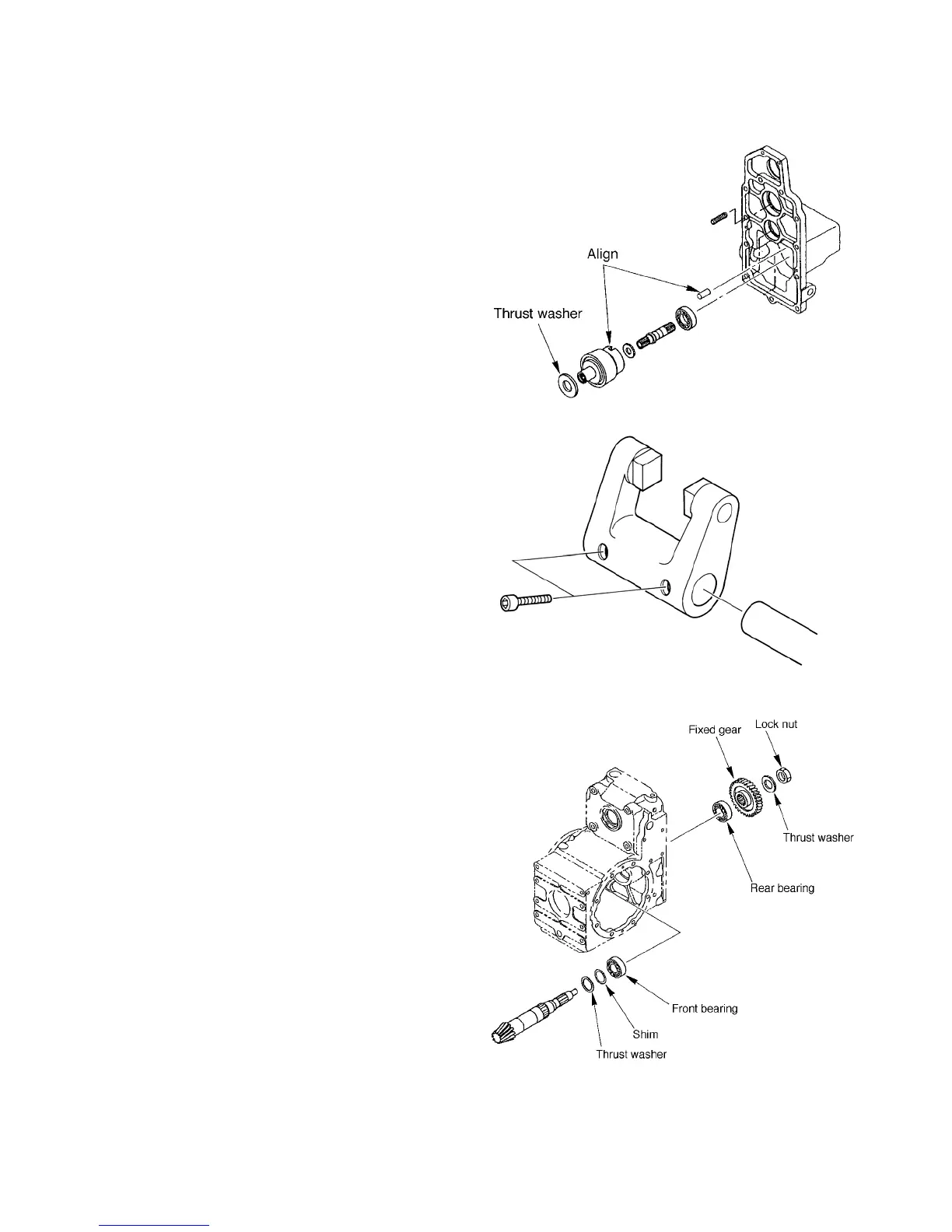 Align

Thrust washer

Fixed gear

Lock nut

Thrust washer

Rear bearing

Front bearing

Shim

Thrust washer