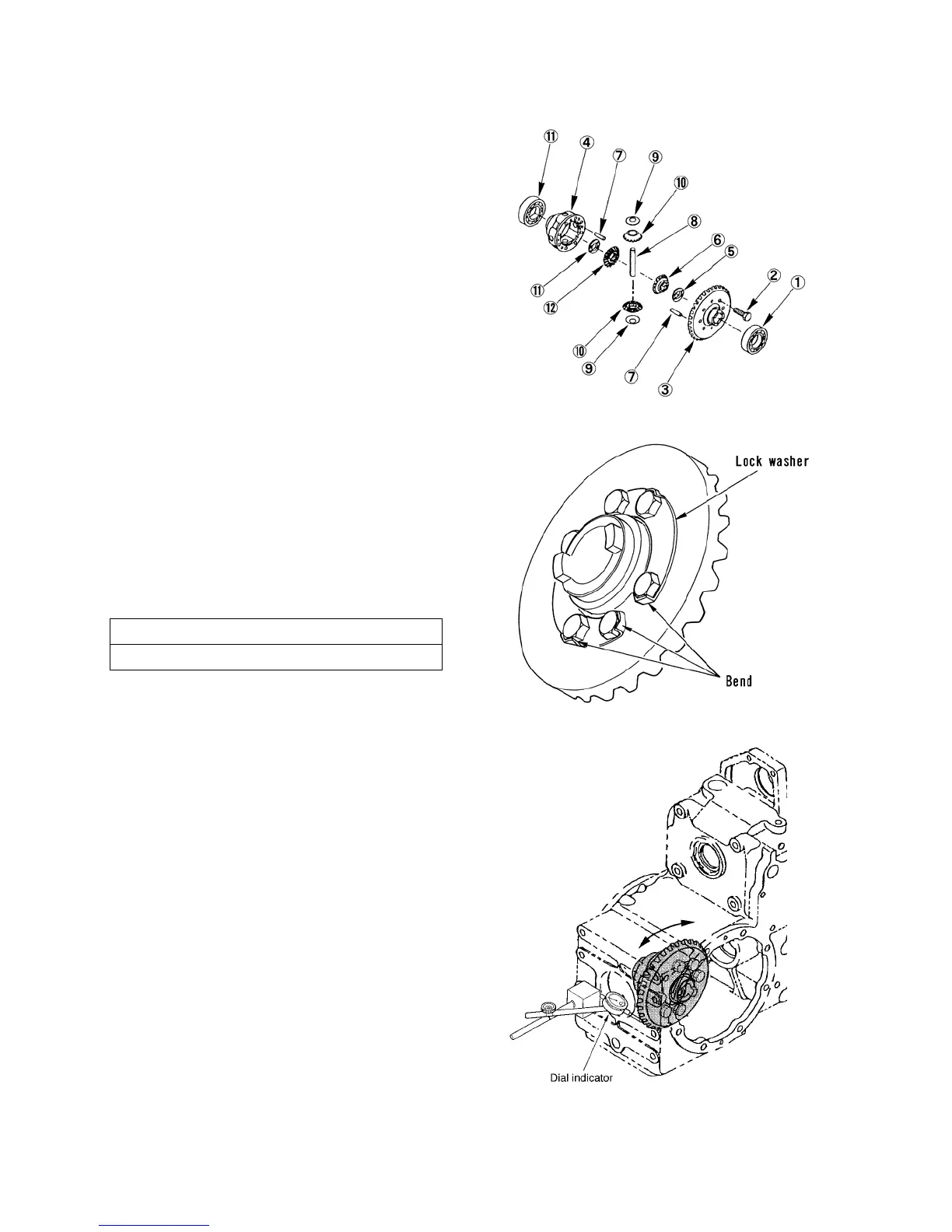 ⑪ ④ ⑦ ⑨ ⑩ ⑧ ⑥ ⑤ ② ① ⑪ ⑫ ⑩ ⑨ ⑦ ③

Lock washer

Bend

Dial indicator