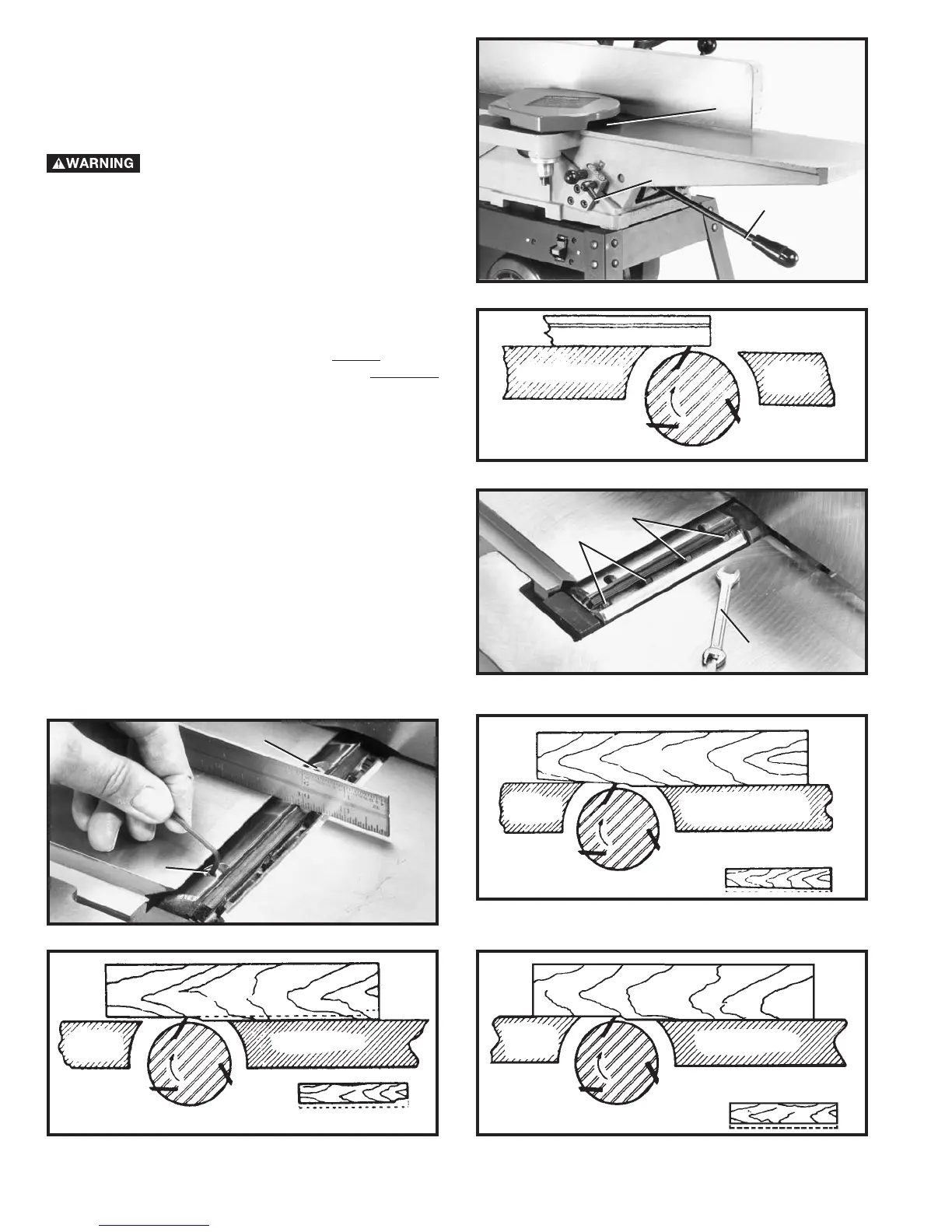 WARNING