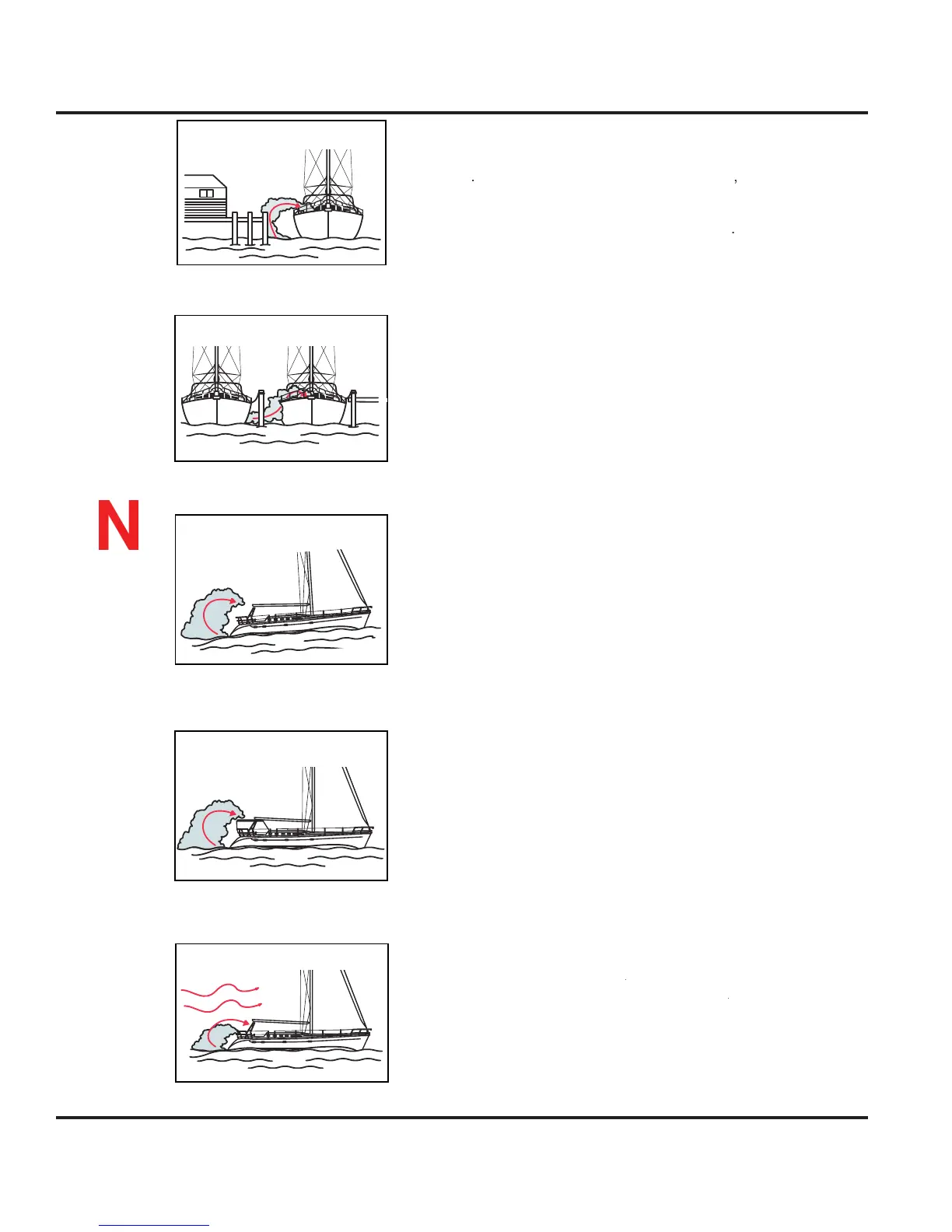 N