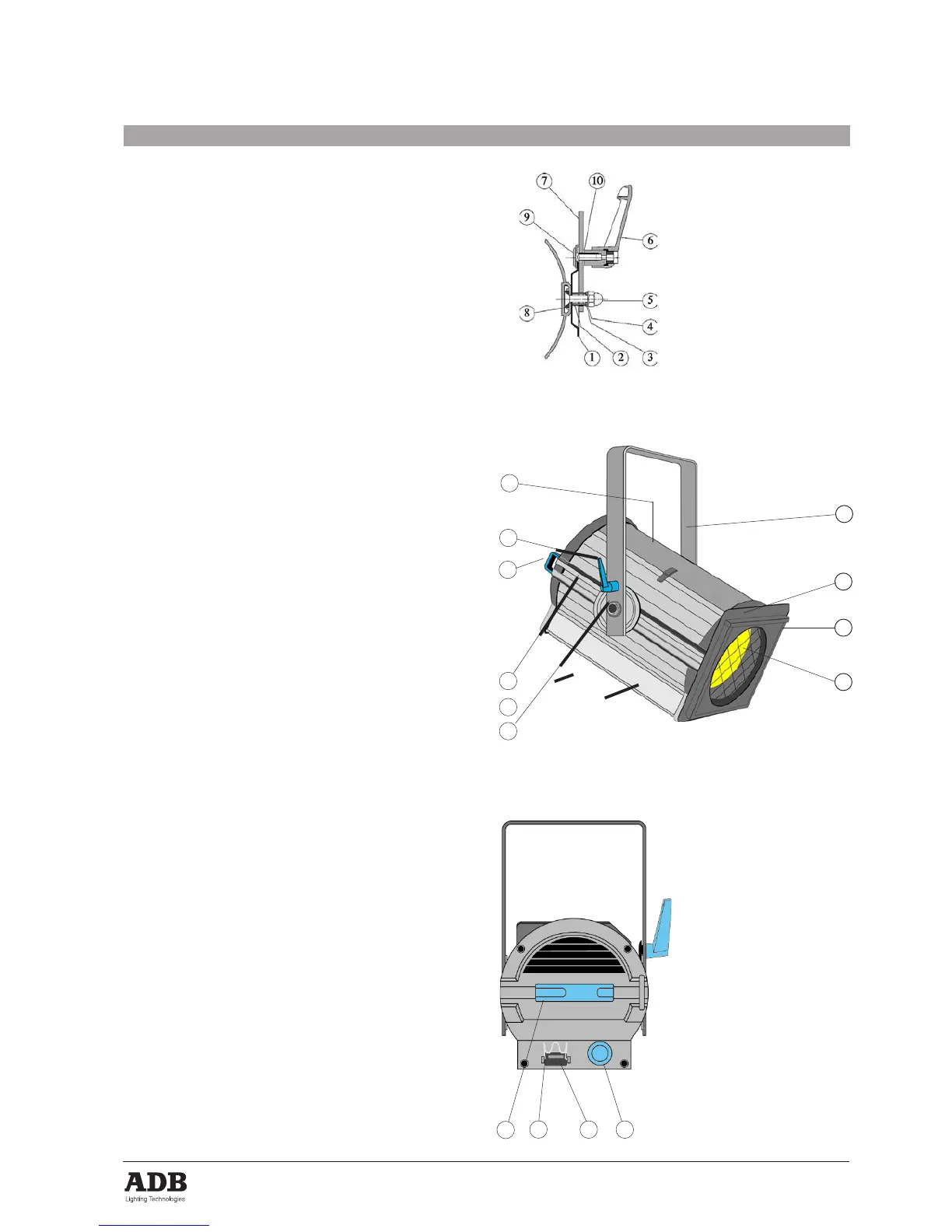 7
10
9
6
5
8
4
1
2
3

ADB
Lighting Technologies