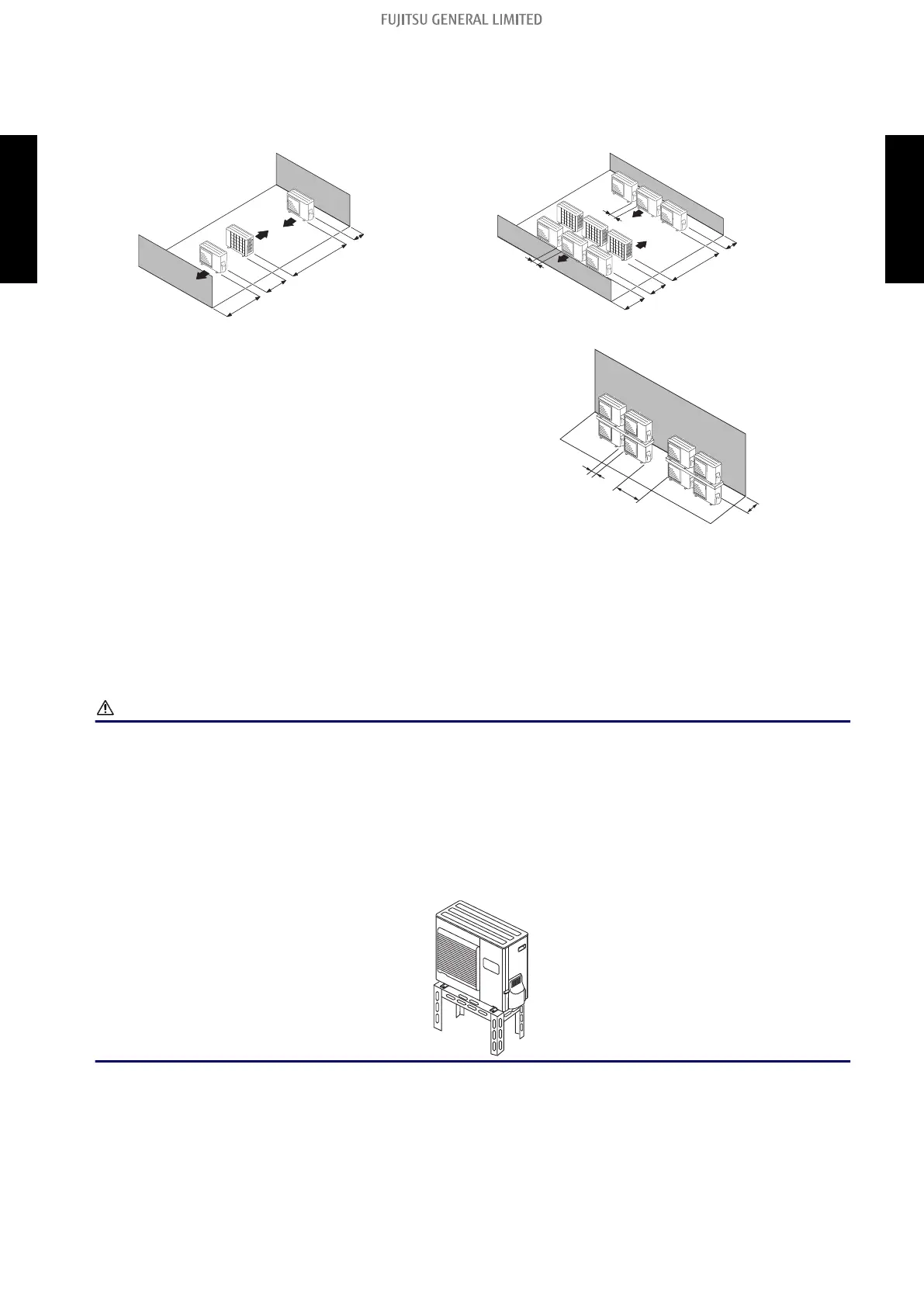 FUJITSU GENERAL LIMITED