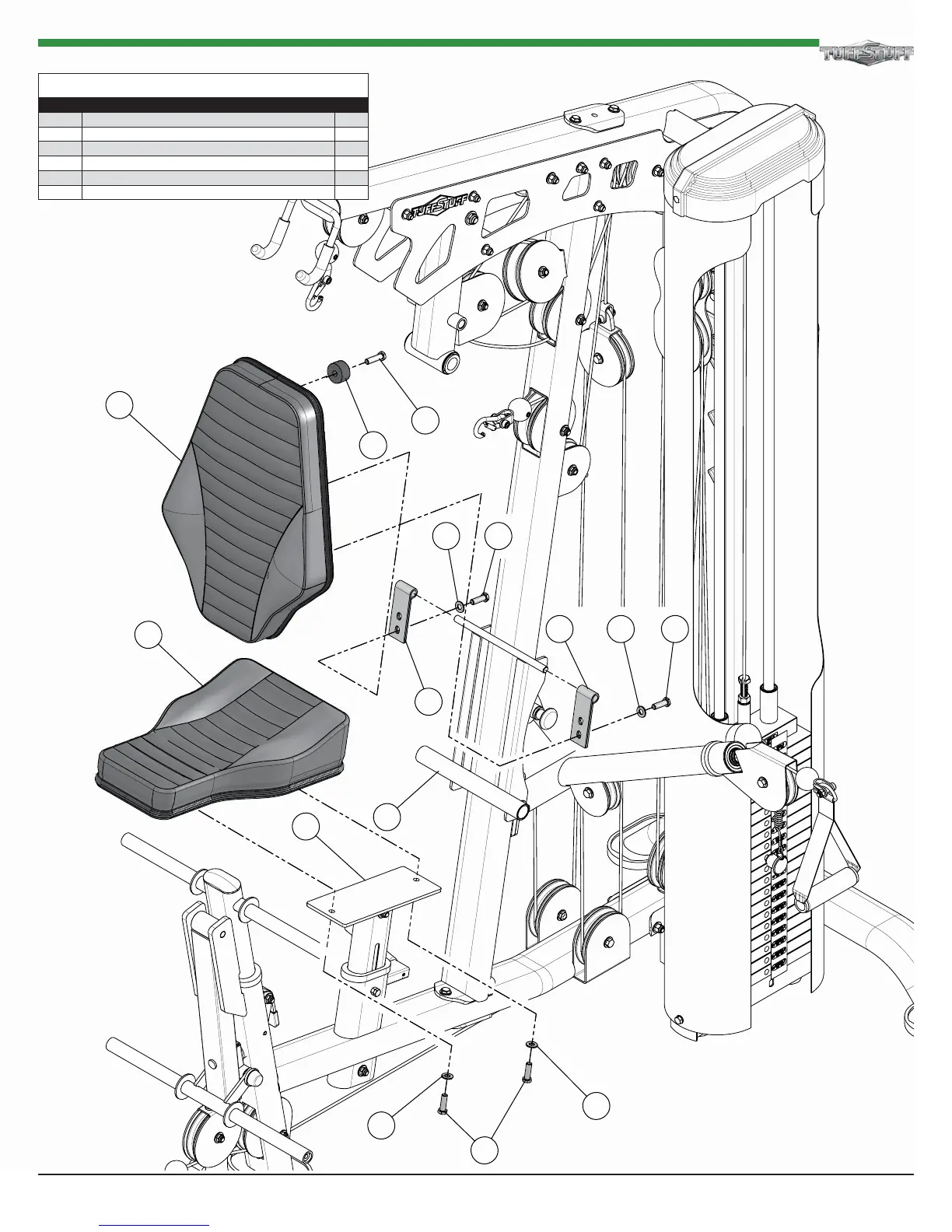 TUFFSTUFF

TUFFSTUFF