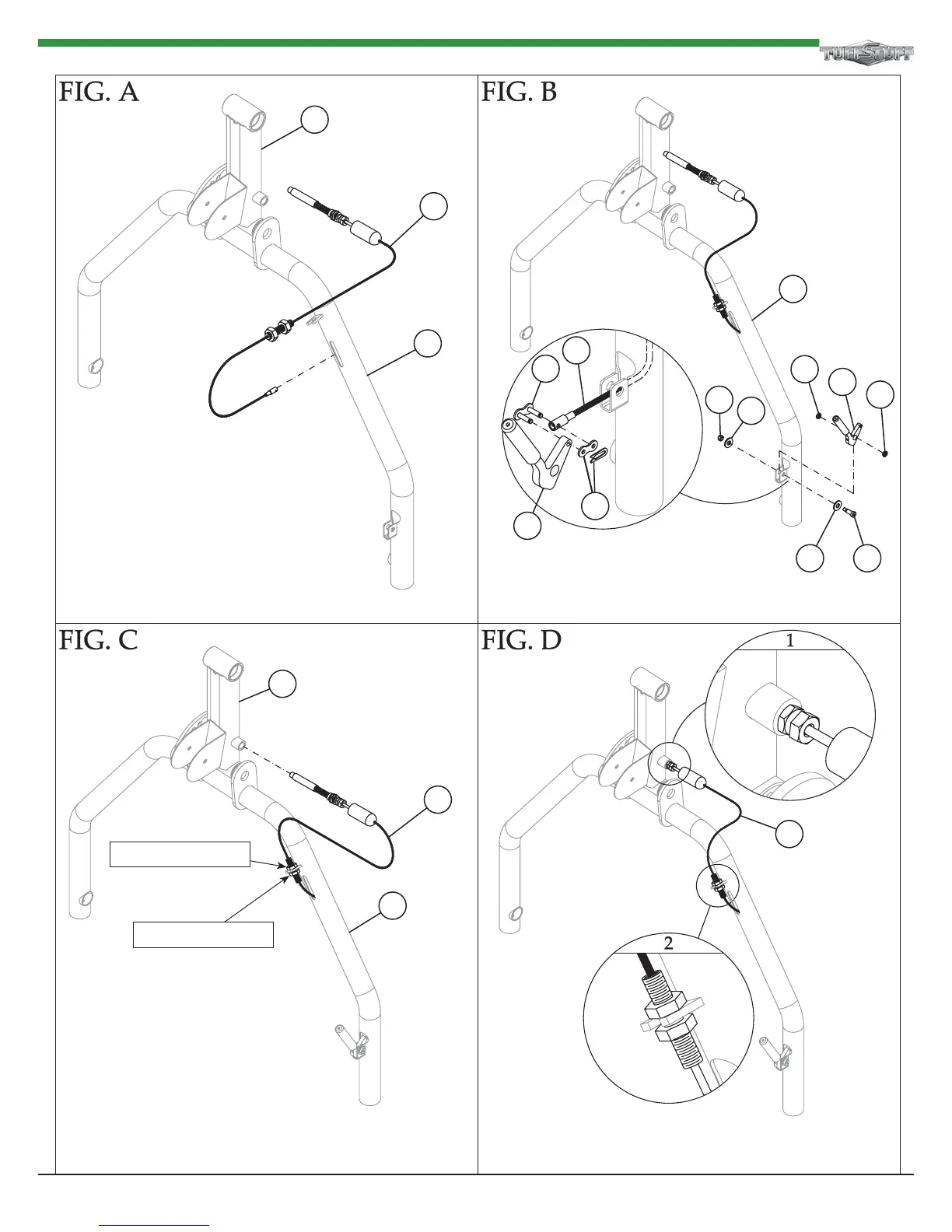 TUFFSTUFF

FIG. A

FIG. B

FIG. C

FIG. D

1

2