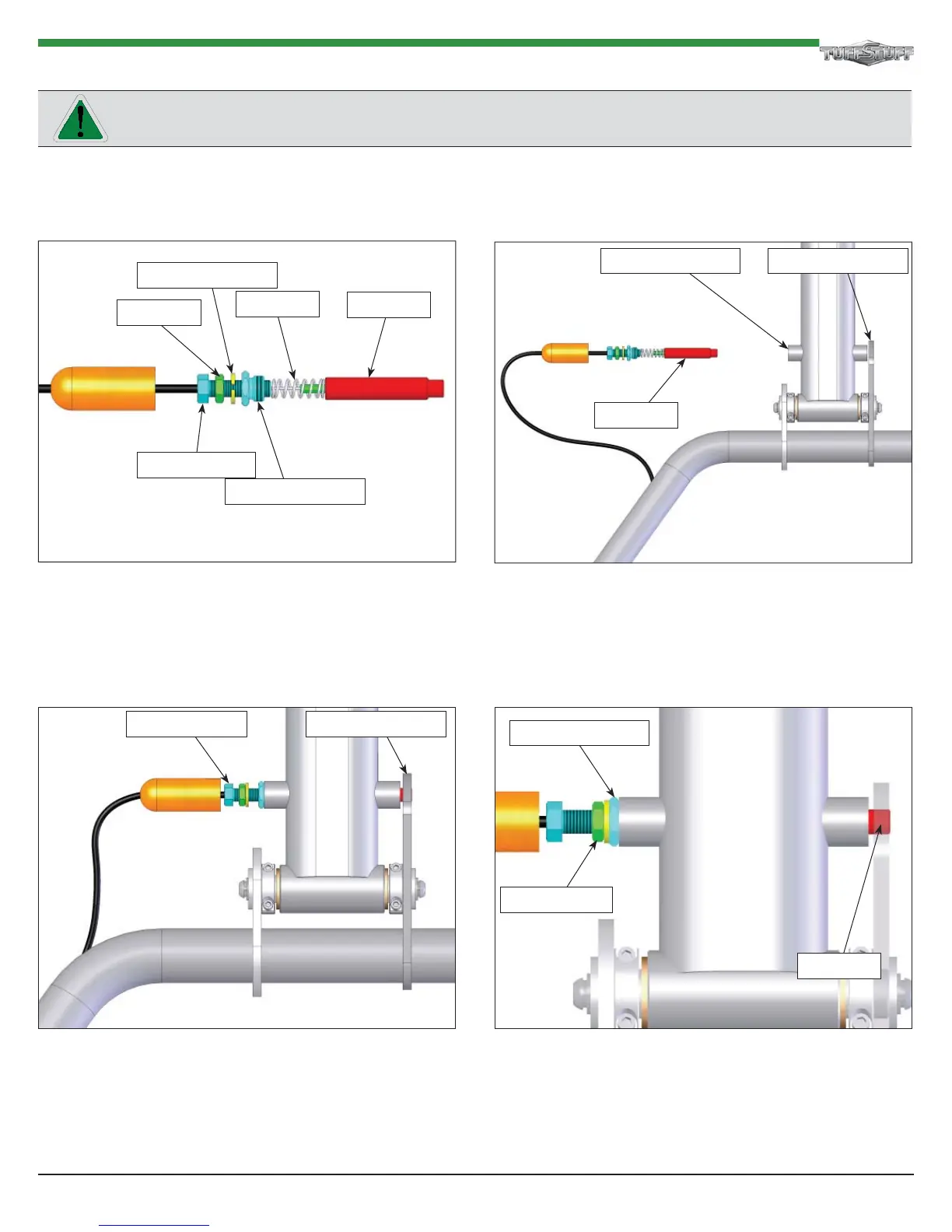 TUFFSTUFF