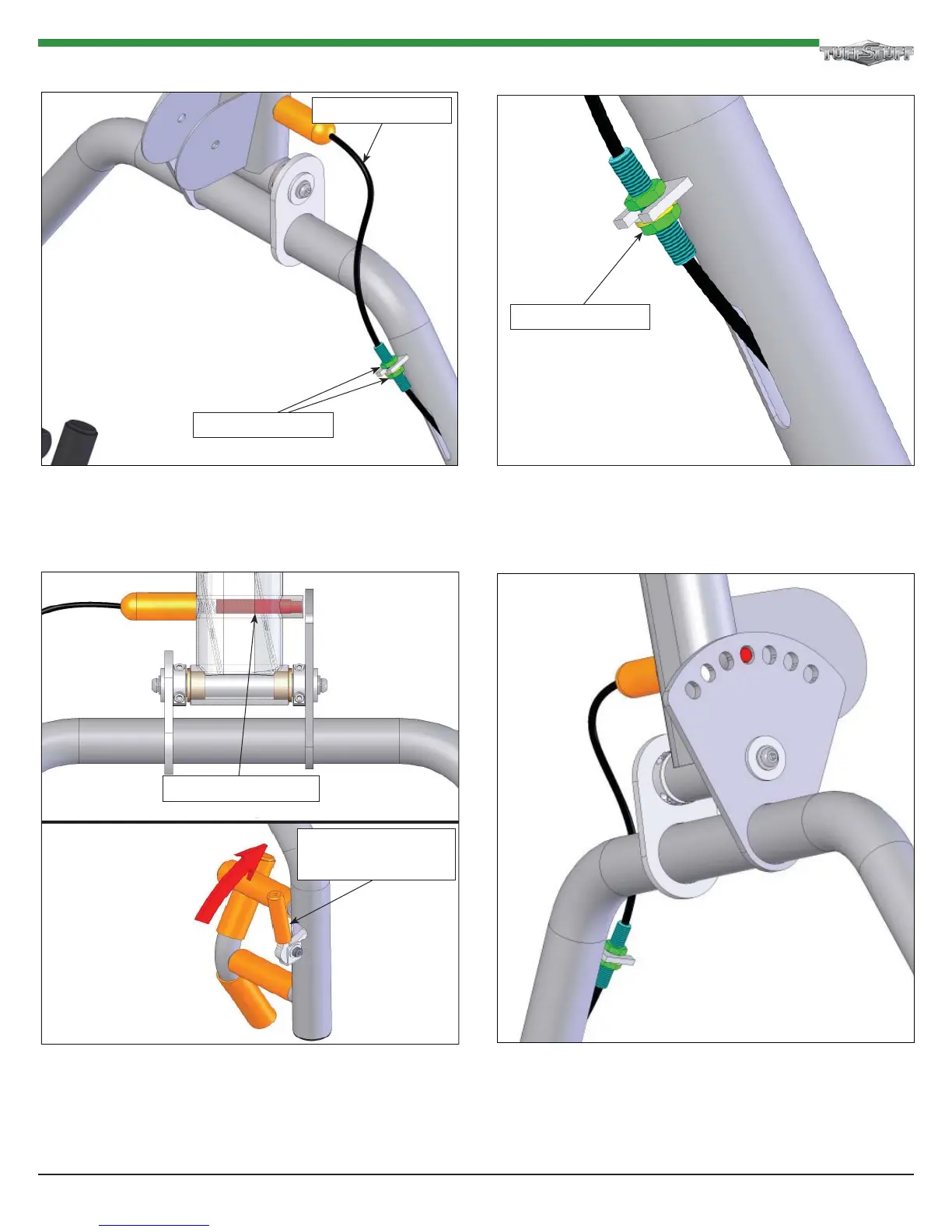 TUFFSTUFF