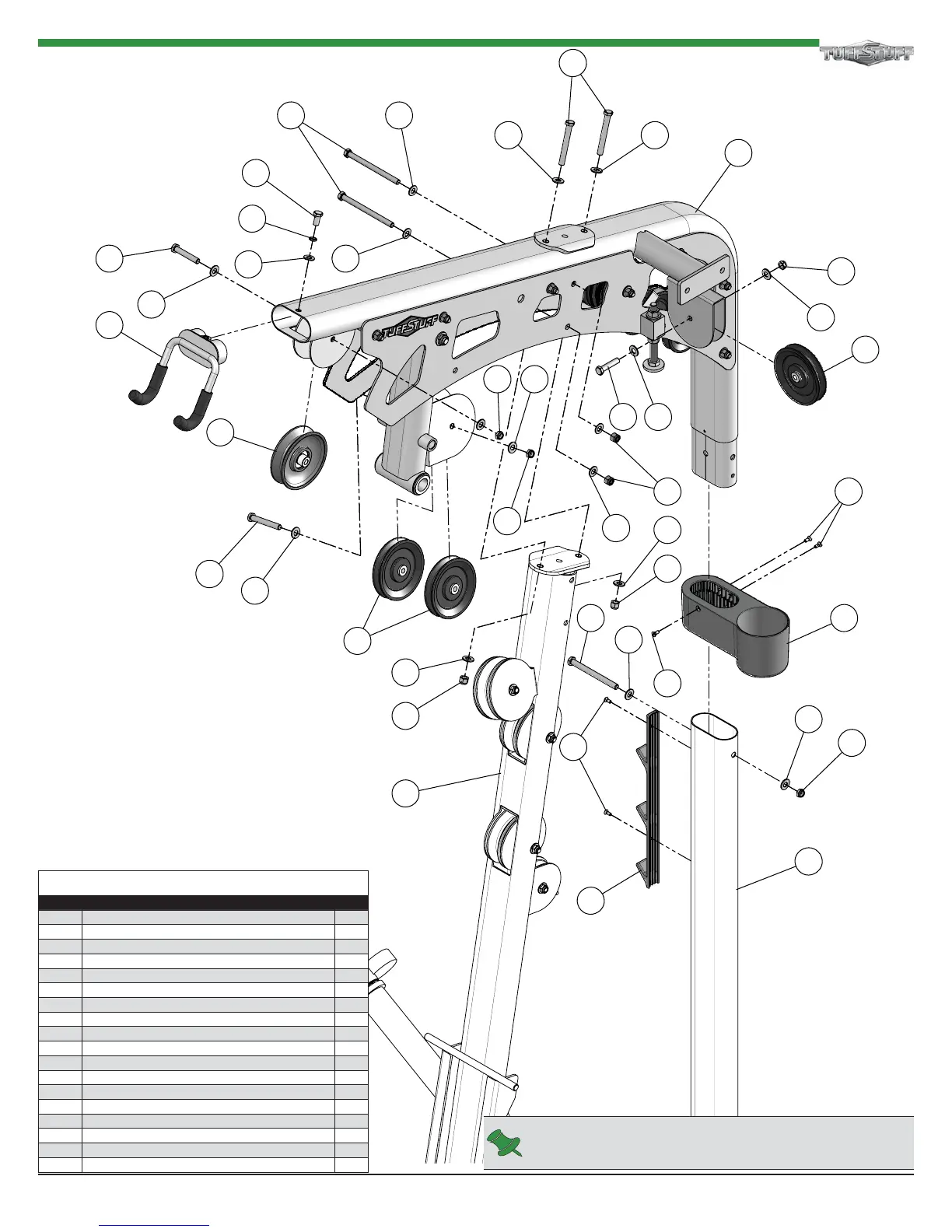 TUFFSTUFF

TUFFSTUFF