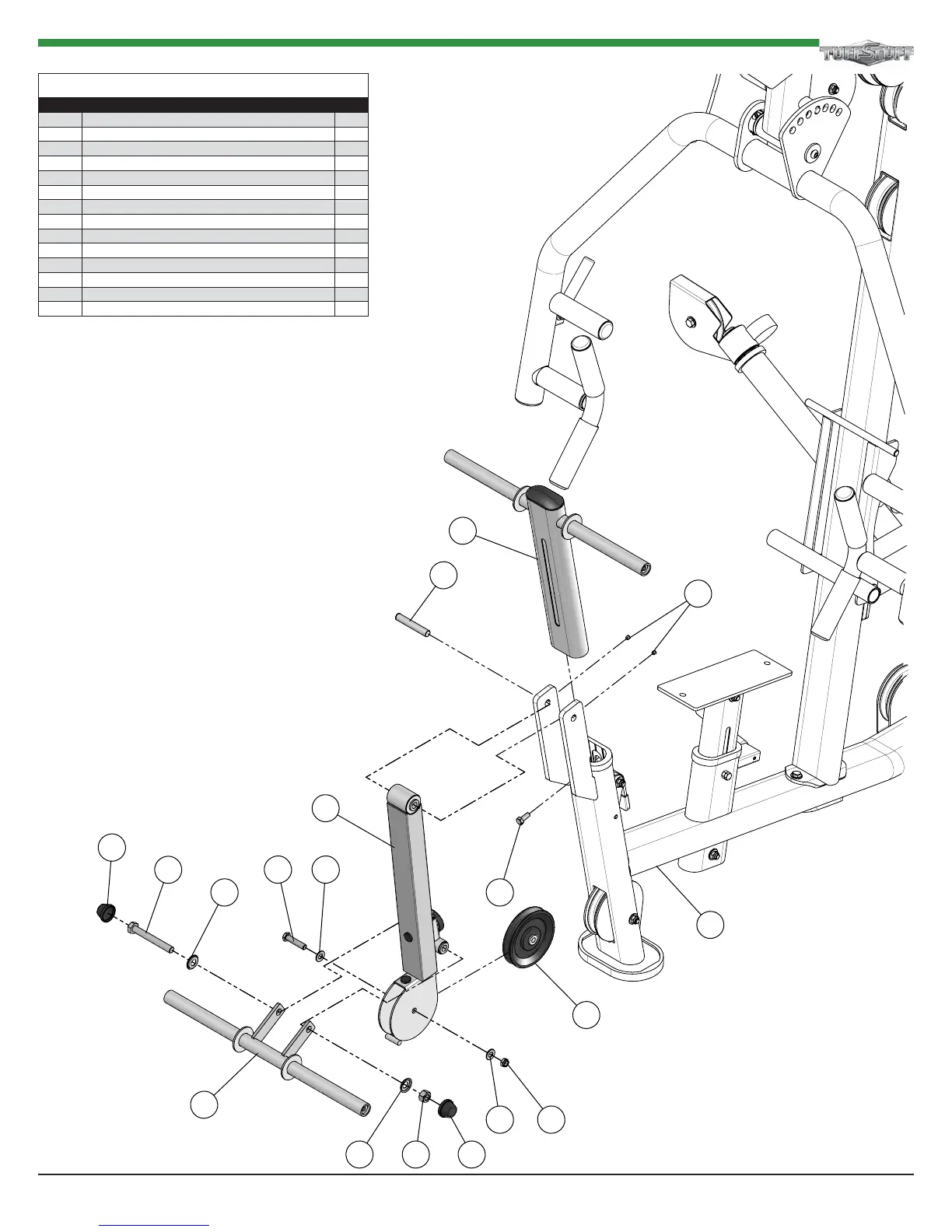 TUFFSTUFF