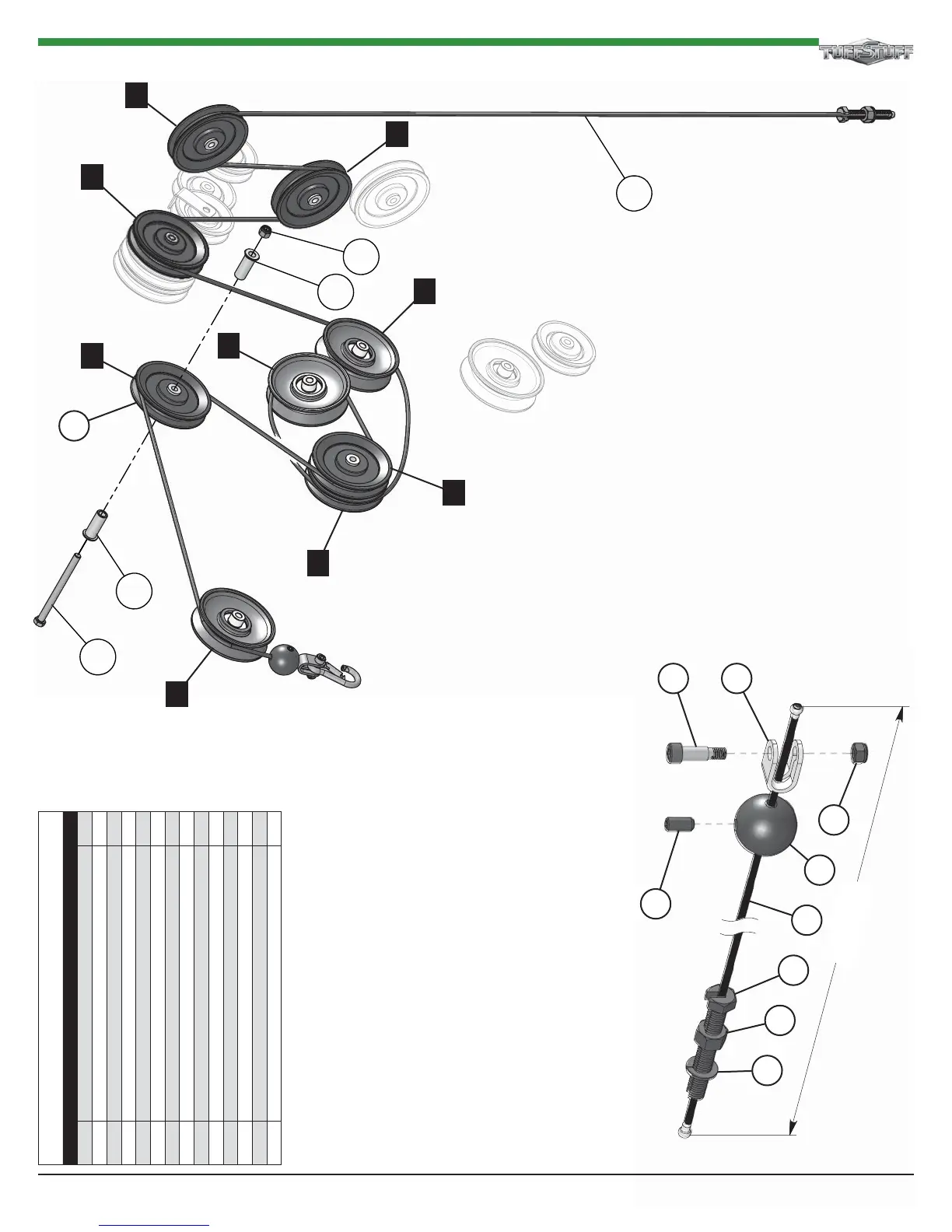 TUFFSTUFF