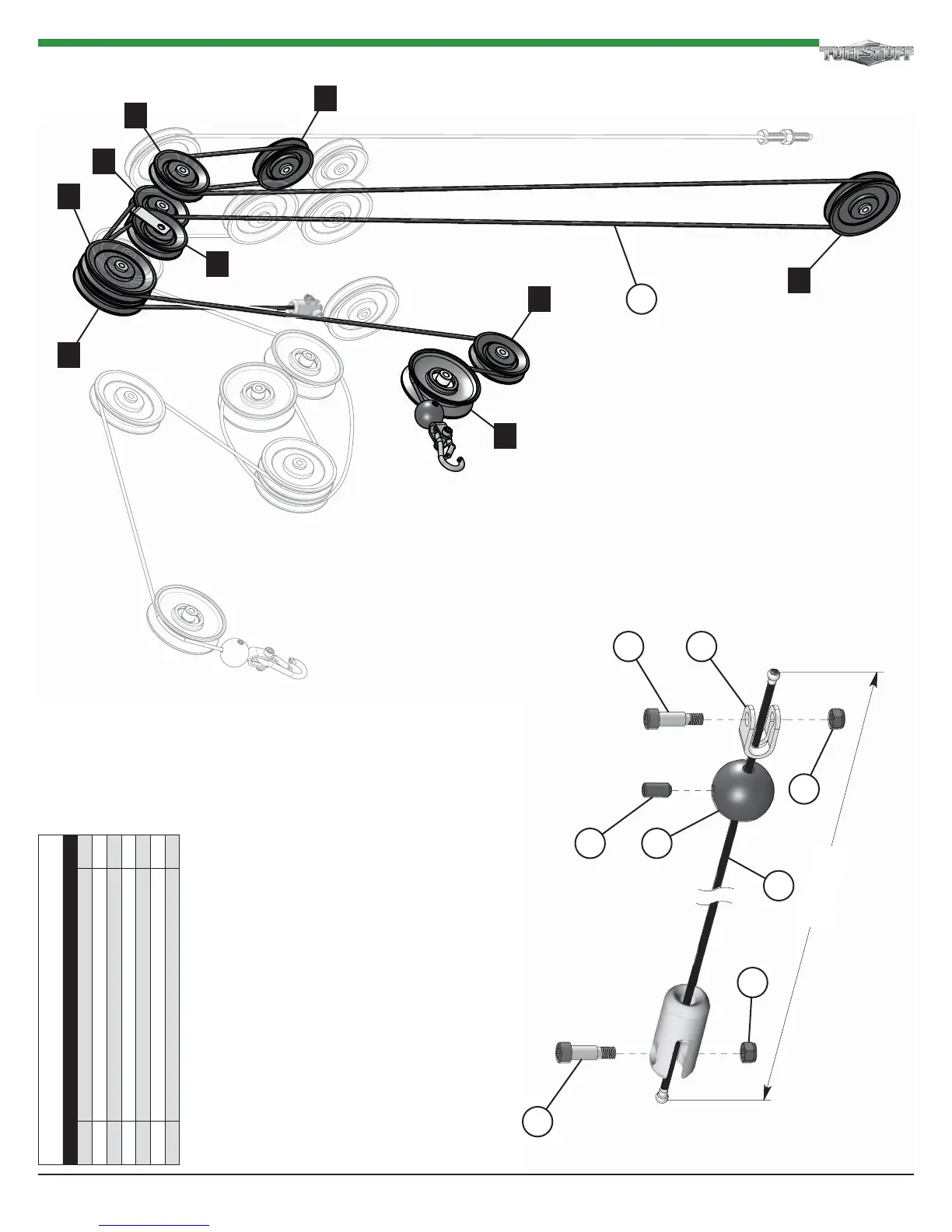 TUFFSTUFF