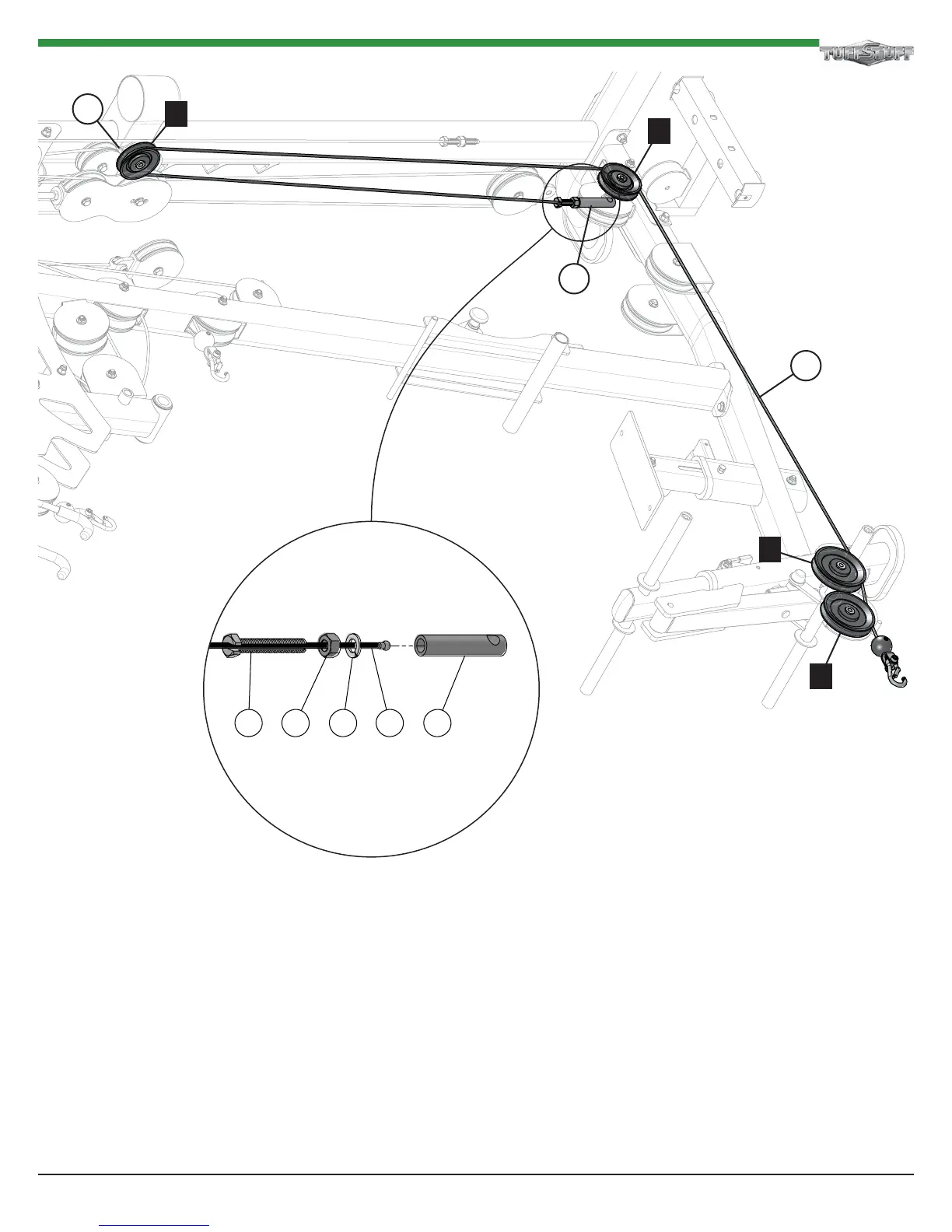 TUFFSTUFF