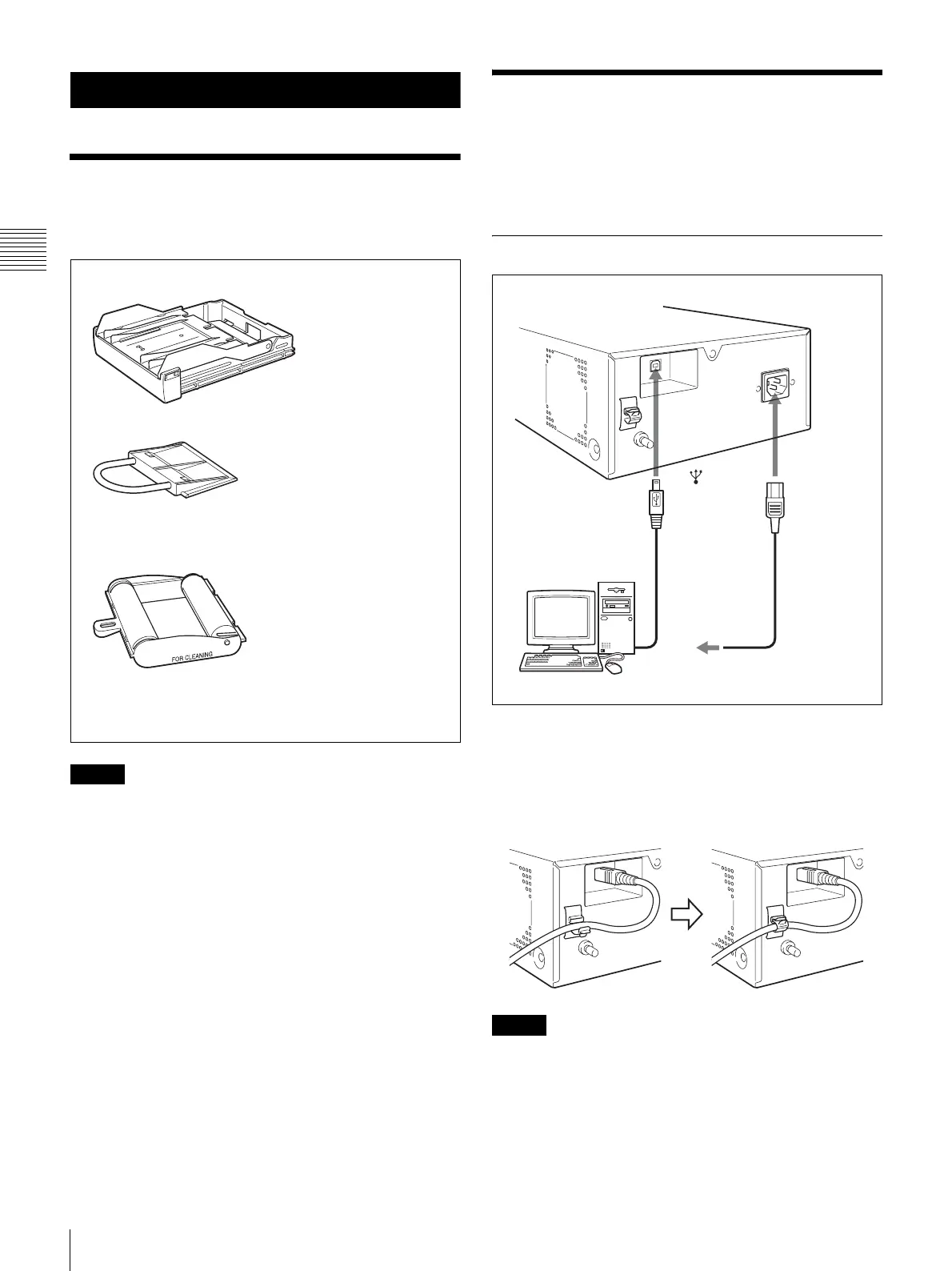 FOR CLEANING