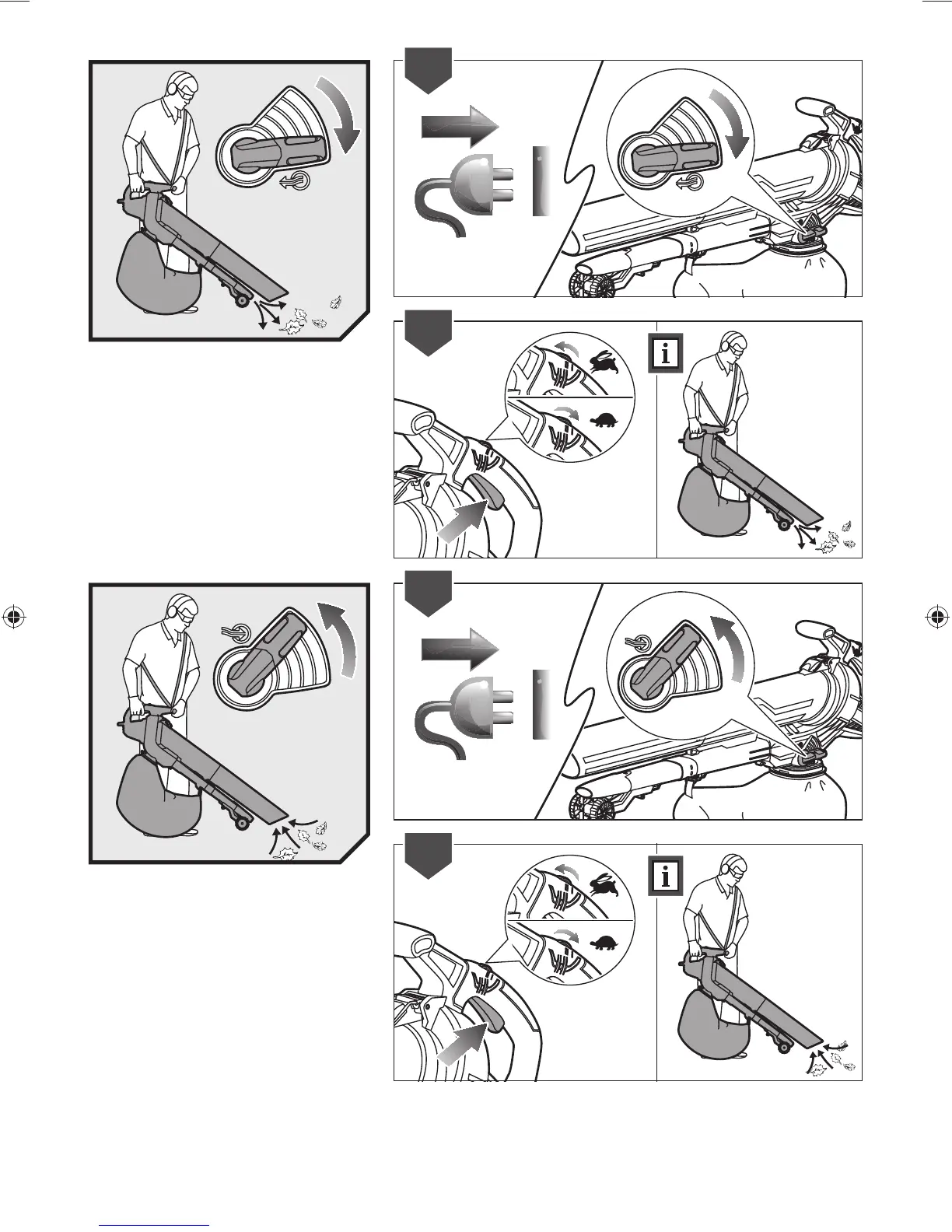 i

i