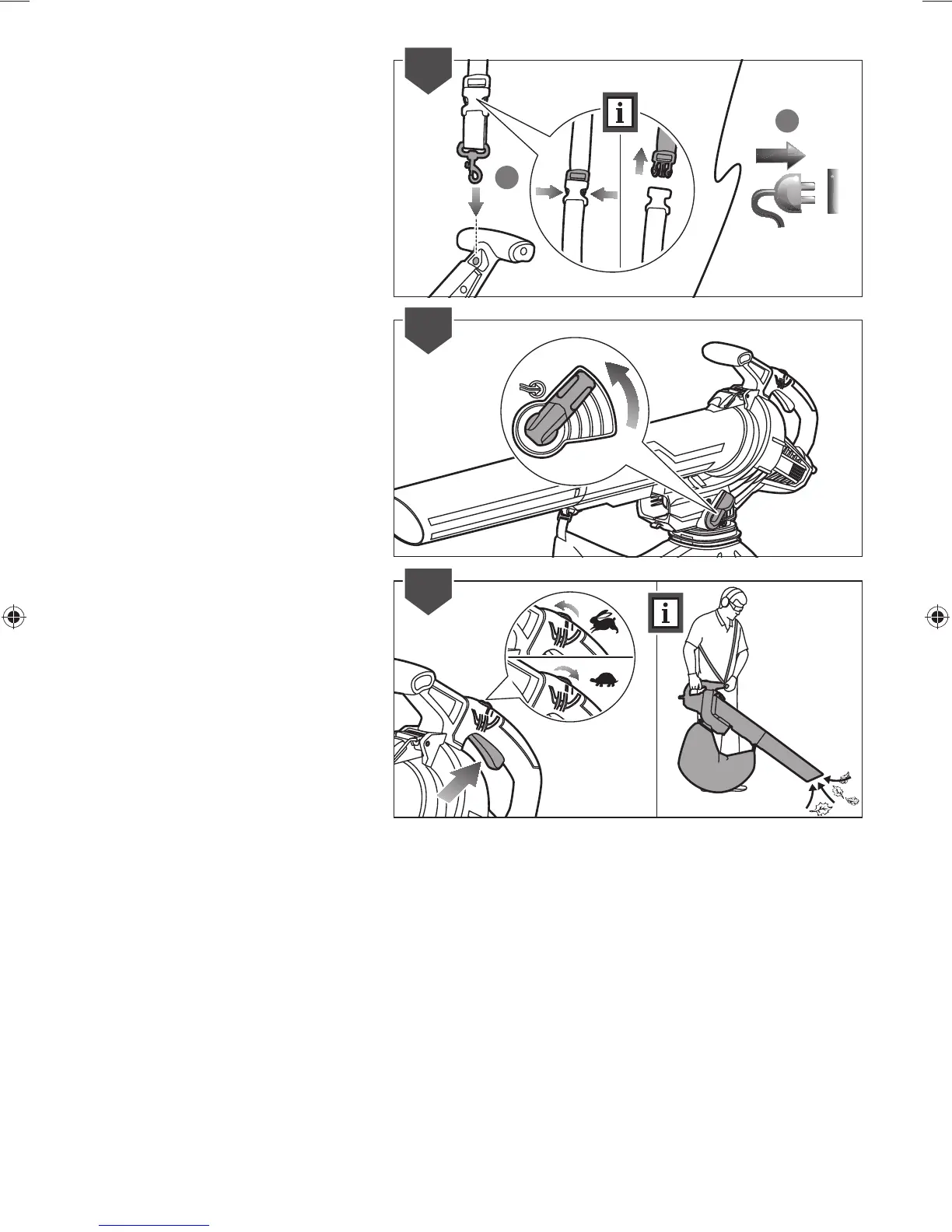 i

i