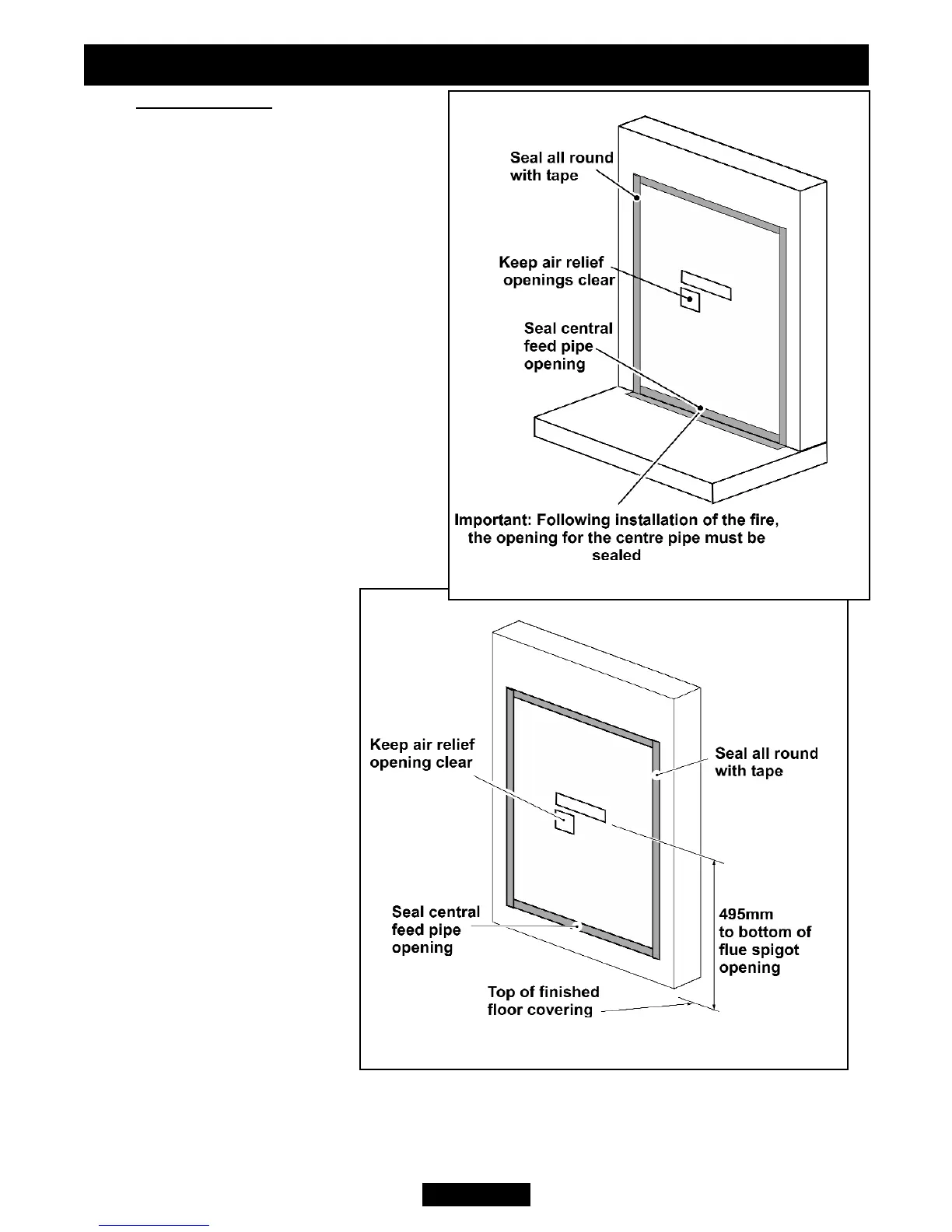 Seal all round with tape

Keep air relief openings clear

Seal central feed pipe opening

Important: Following installation of the fire, the opening for the centre pipe must be sealed

Keep air relief opening clear

Seal all round with tape

Seal central feed pipe opening

495mm to bottom of flue spigot opening

Top of finished floor covering