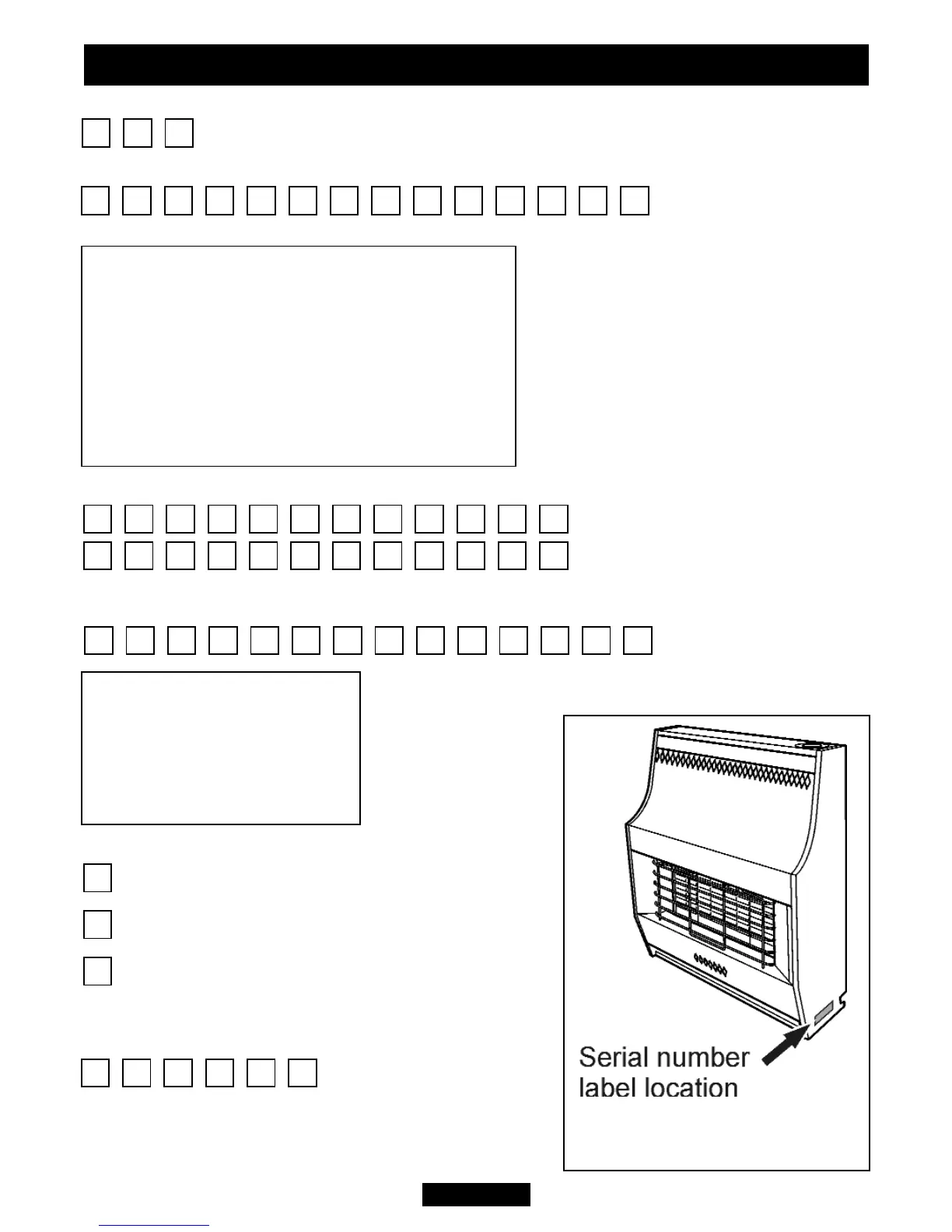 Serial number label location