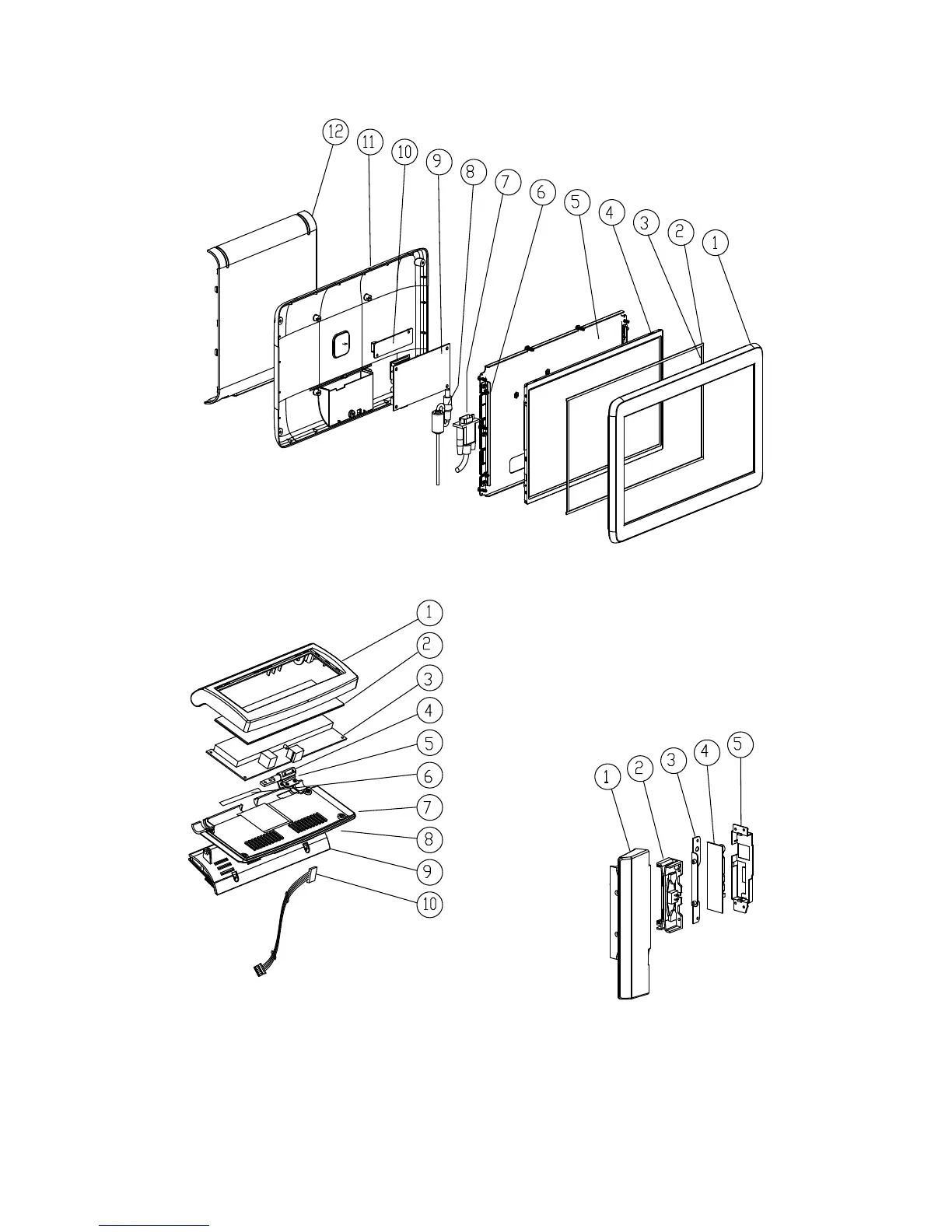 12
11
10
9
8
7
6
5
4
3
2
1

1
2
3
4
5
6
7
8
9
10

1
2
3
4
5