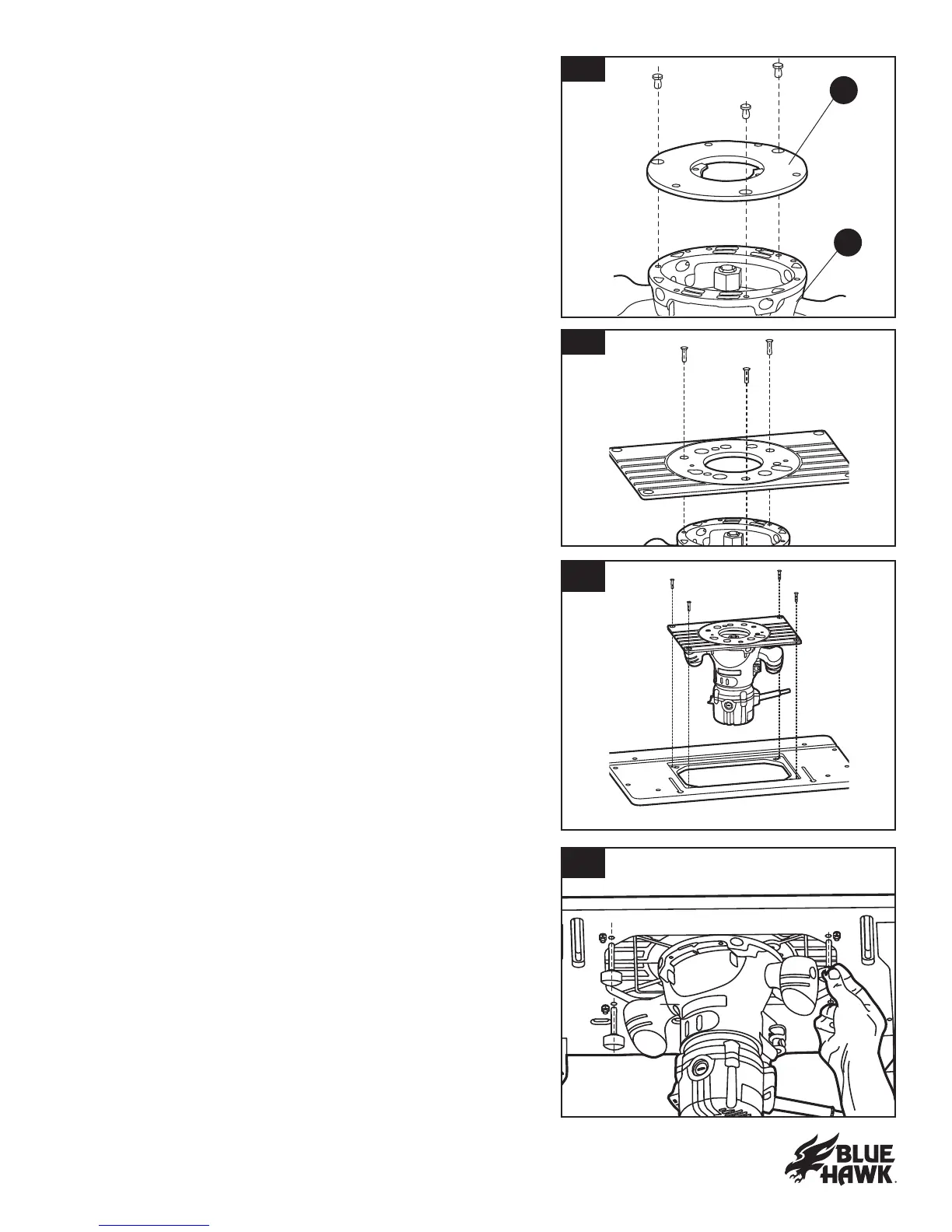 BLUE HAWK.