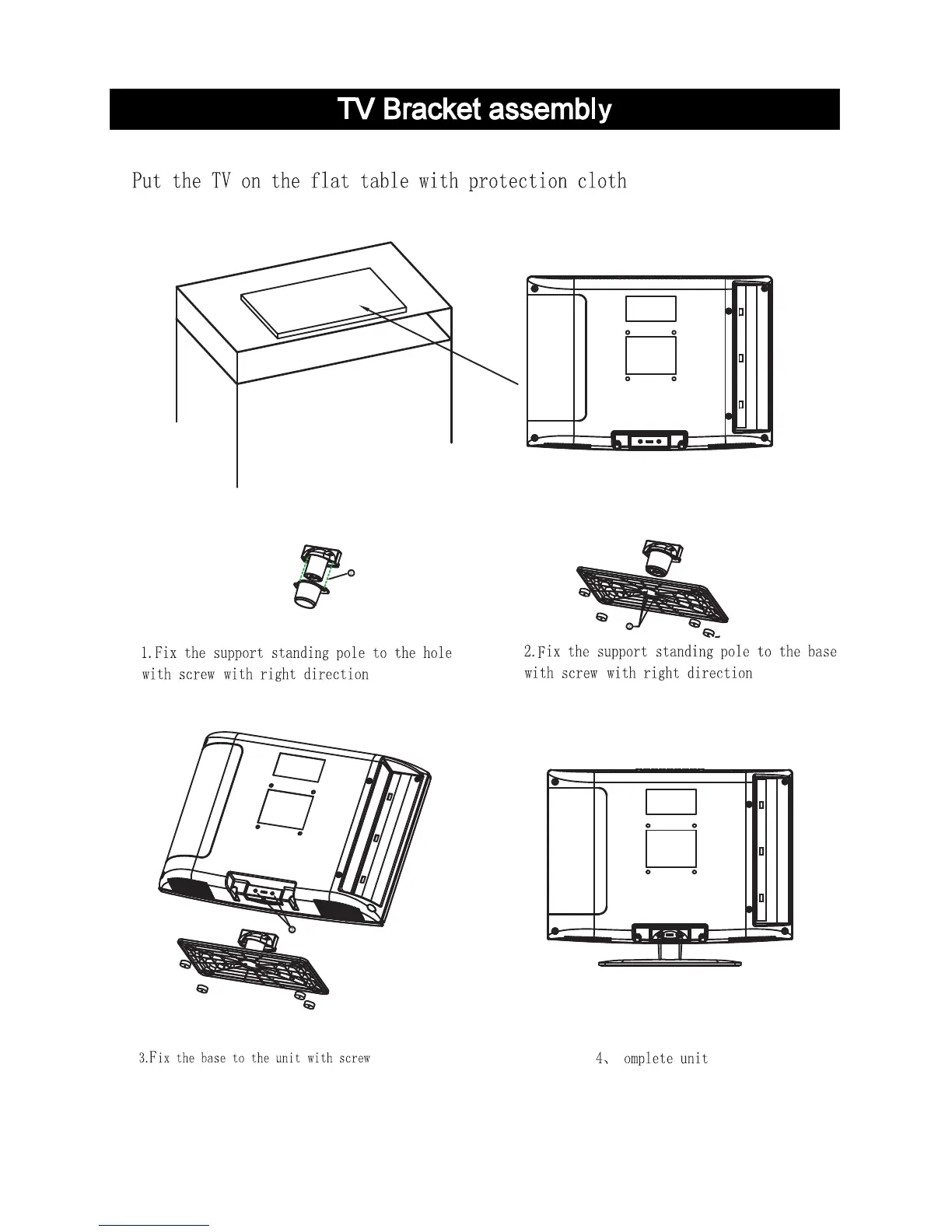 TV Bracket assembly

Put the TV on the flat table with protection cloth

1.Fix the support standing pole to the hole with screw with right direction

2.Fix the support standing pole to the base with screw with right direction

3.Fix the base to the unit with screw

4、 omplete unit