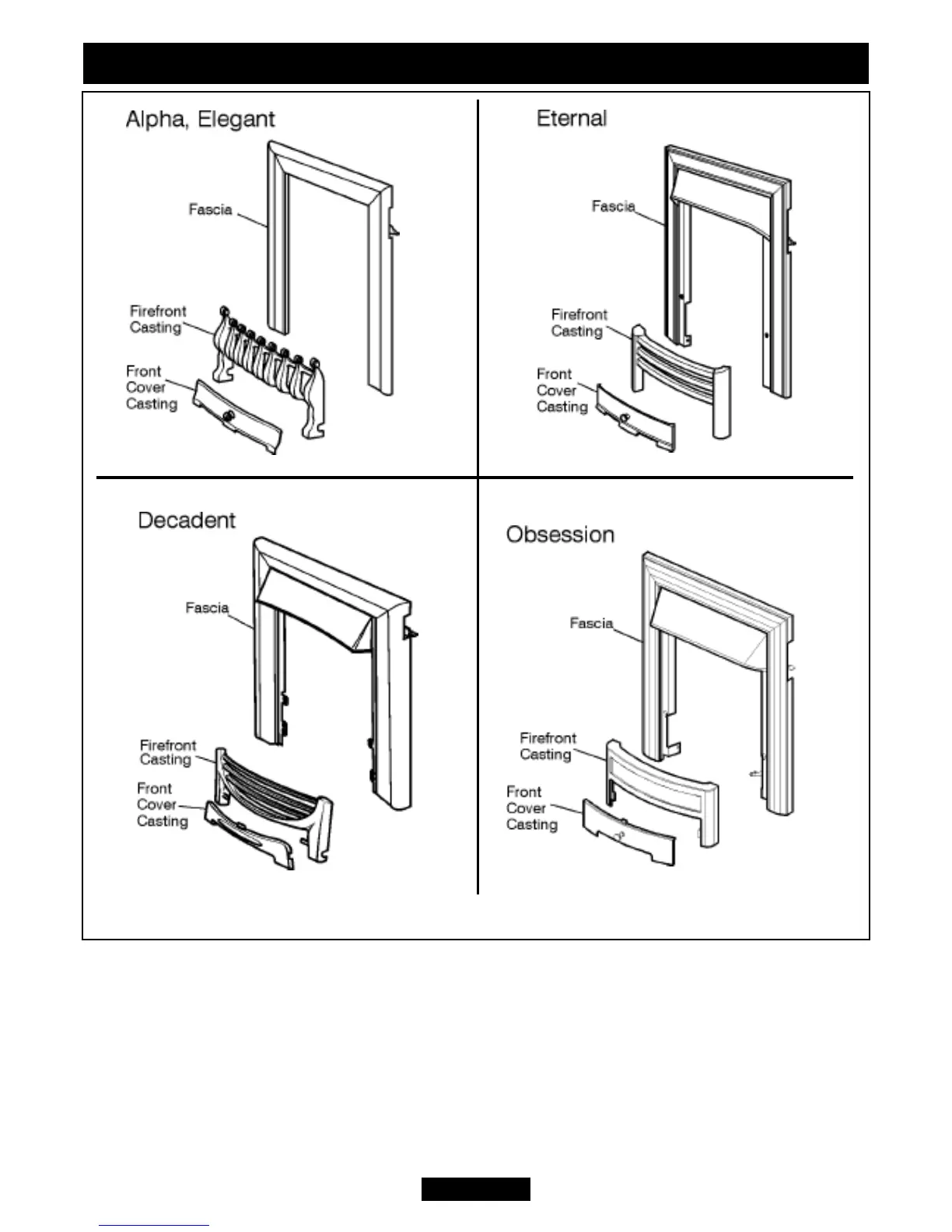 Alpha, Elegant

Fascia

Firefront Casting

Front Cover Casting

Eternal

Fascia

Firefront Casting

Front Cover Casting

Decadent

Fascia

Firefront Casting

Front Cover Casting

Obsession

Fascia

Firefront Casting

Front Cover Casting