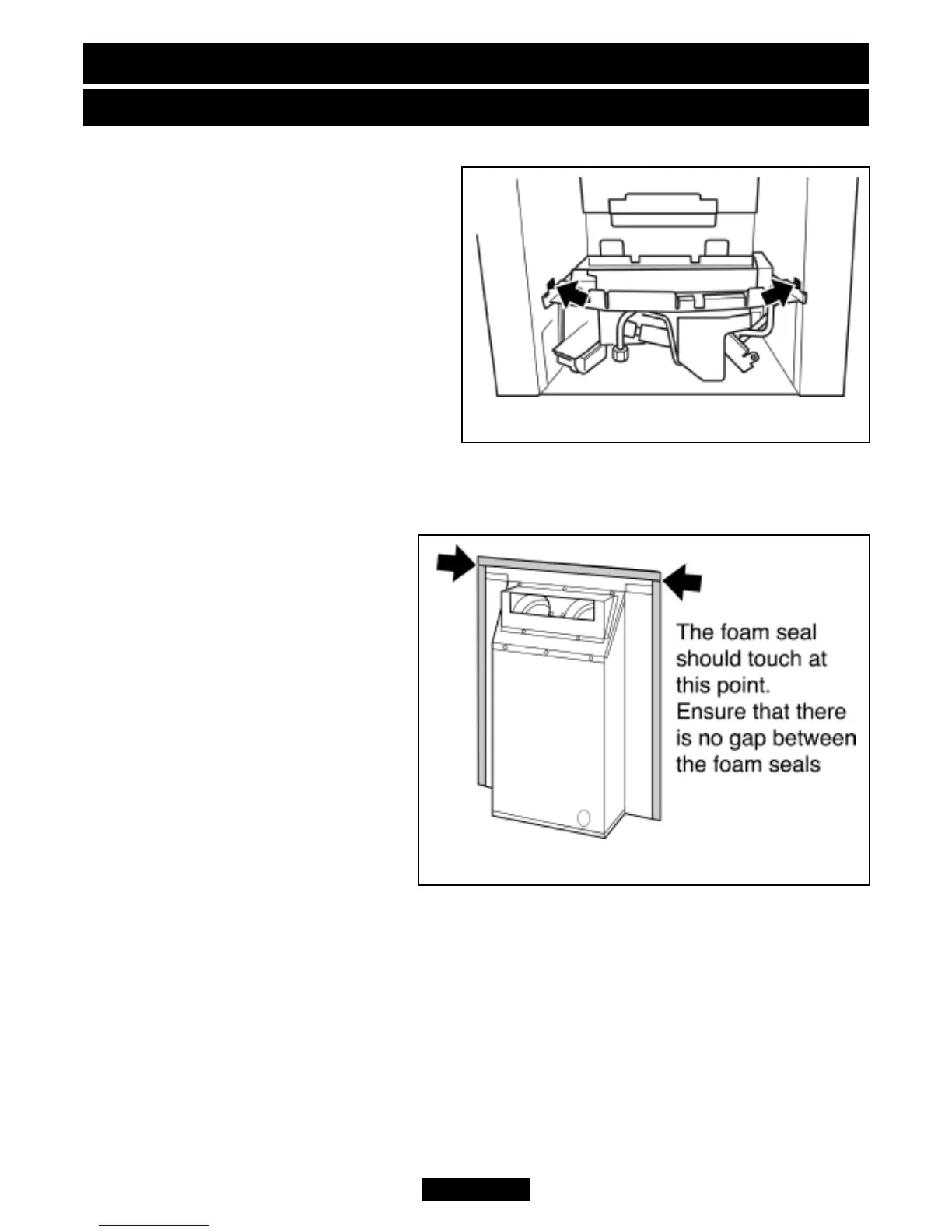 The foam seal should touch at this point.
Ensure that there is no gap between the foam seals