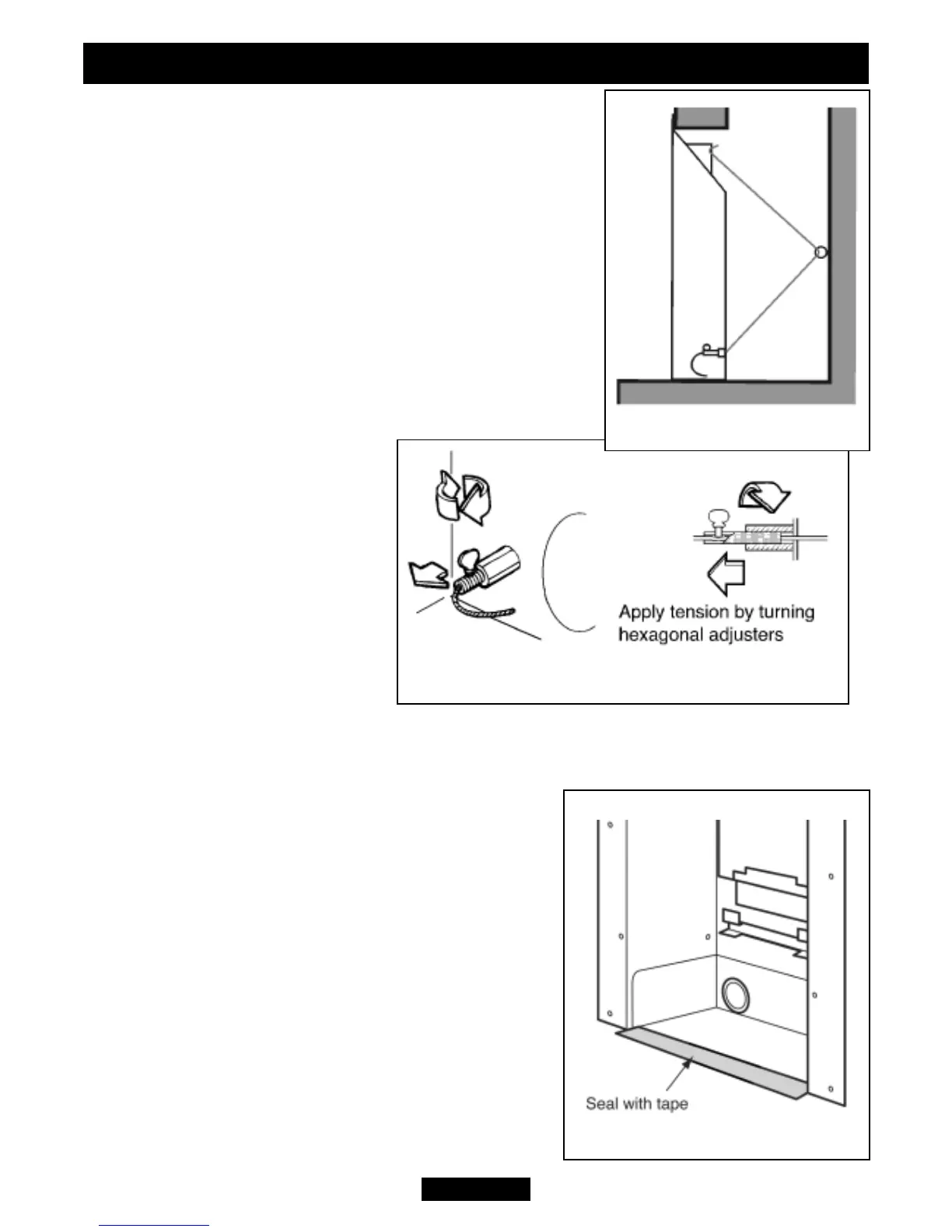 Apply tension by turning hexagonal adjusters

Seal with tape