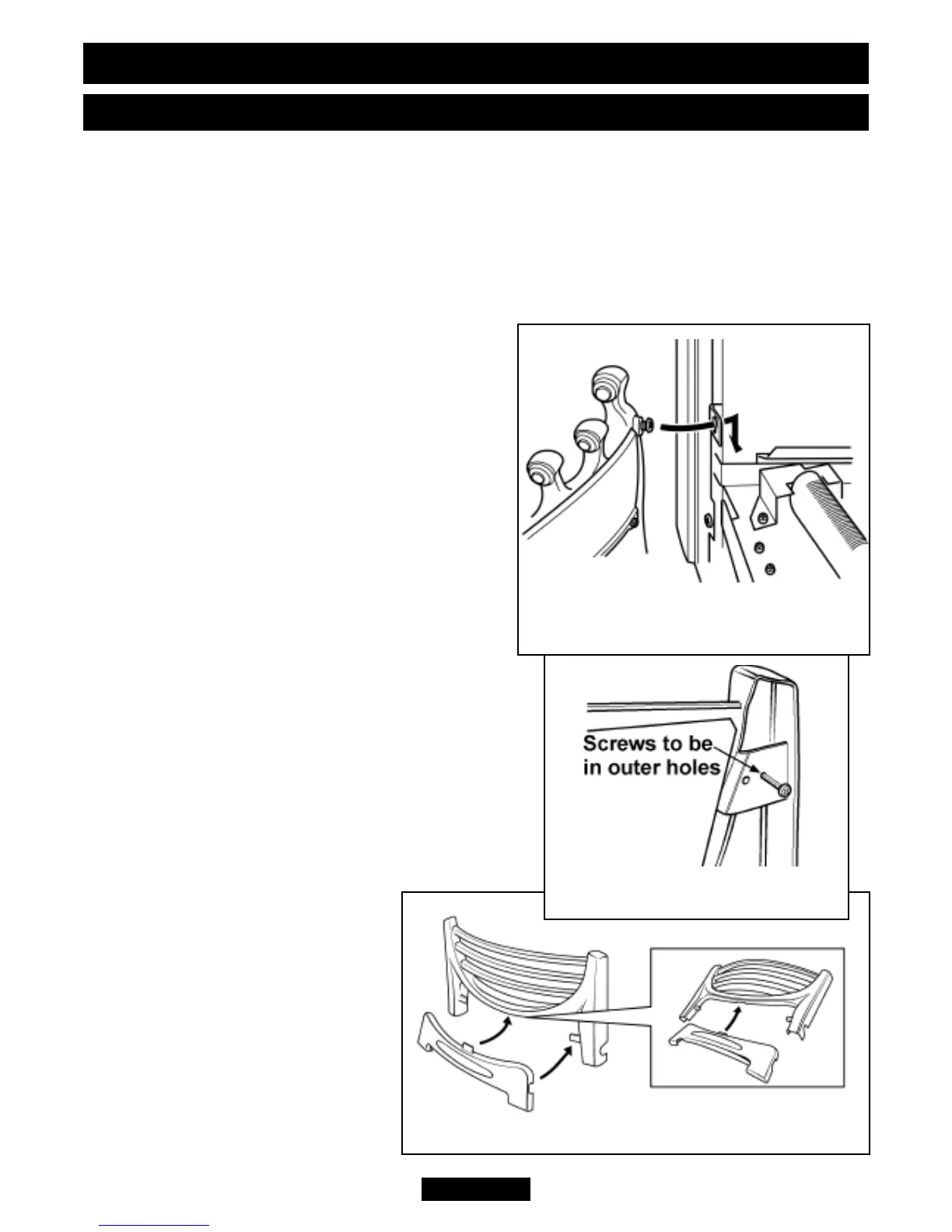 Screws to be in outer holes