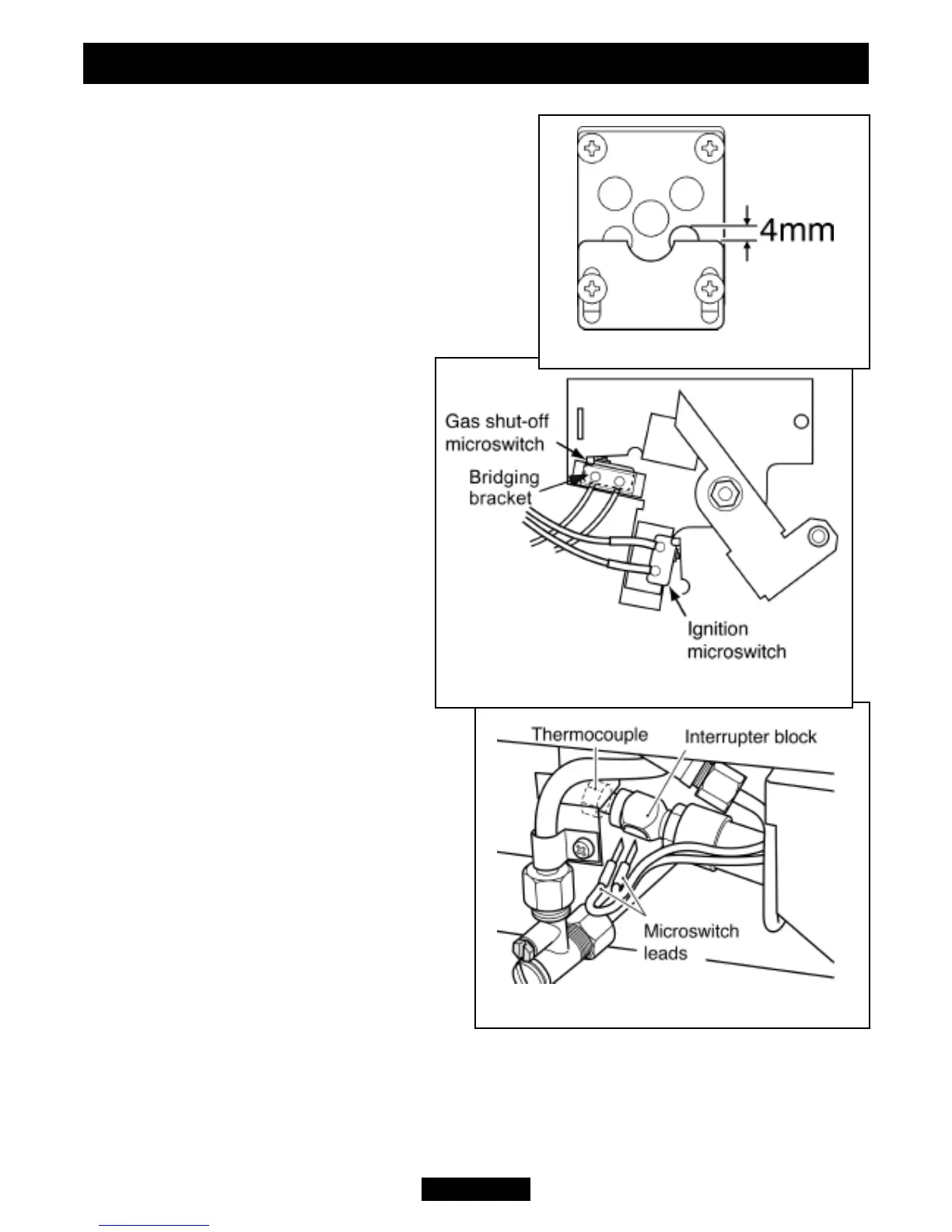 4mm

Gas shut-off microswitch

Bridging bracket

Ignition microswitch

Thermocouple

Interrupter block

Microswitch leads