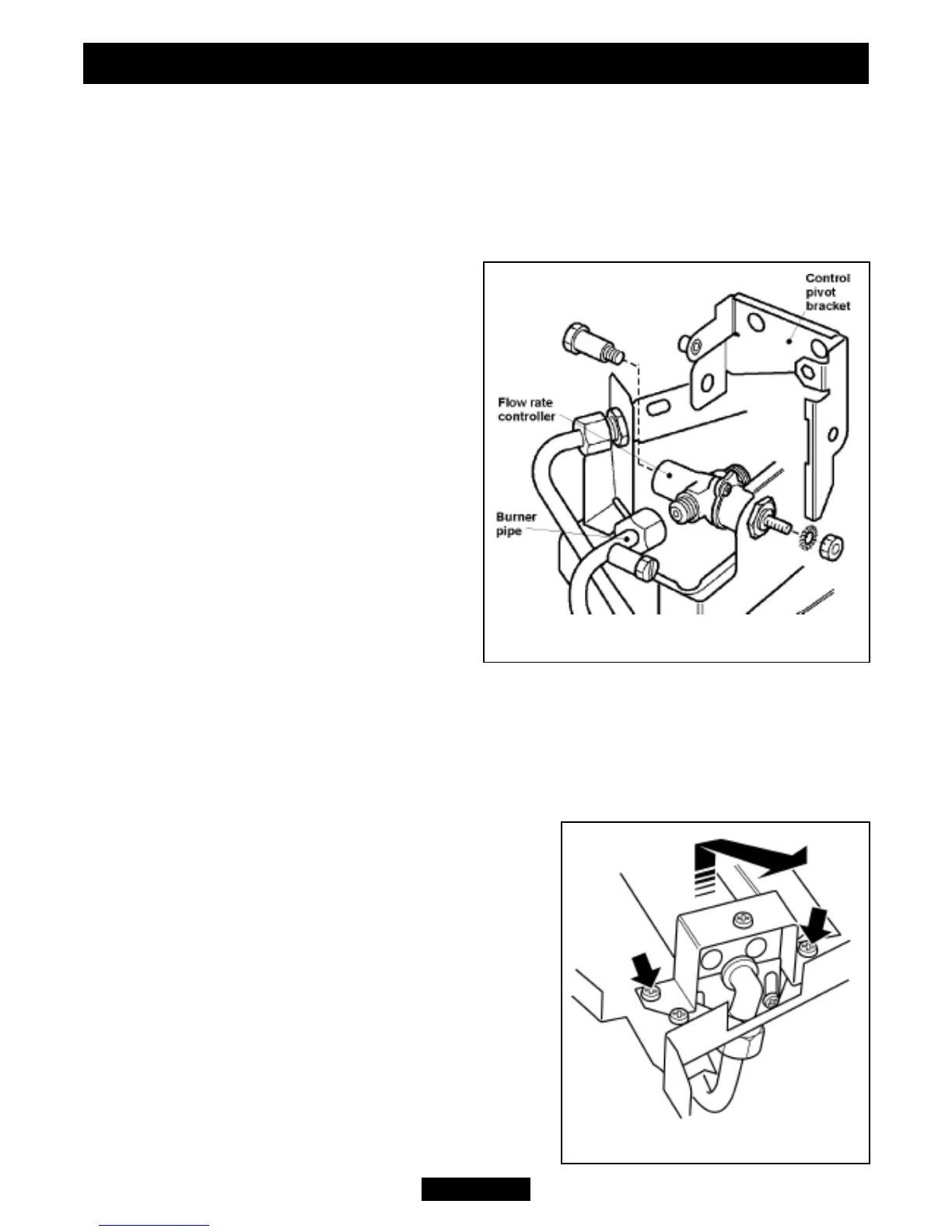 Control pivot bracket

Flow rate controller

Burner pipe