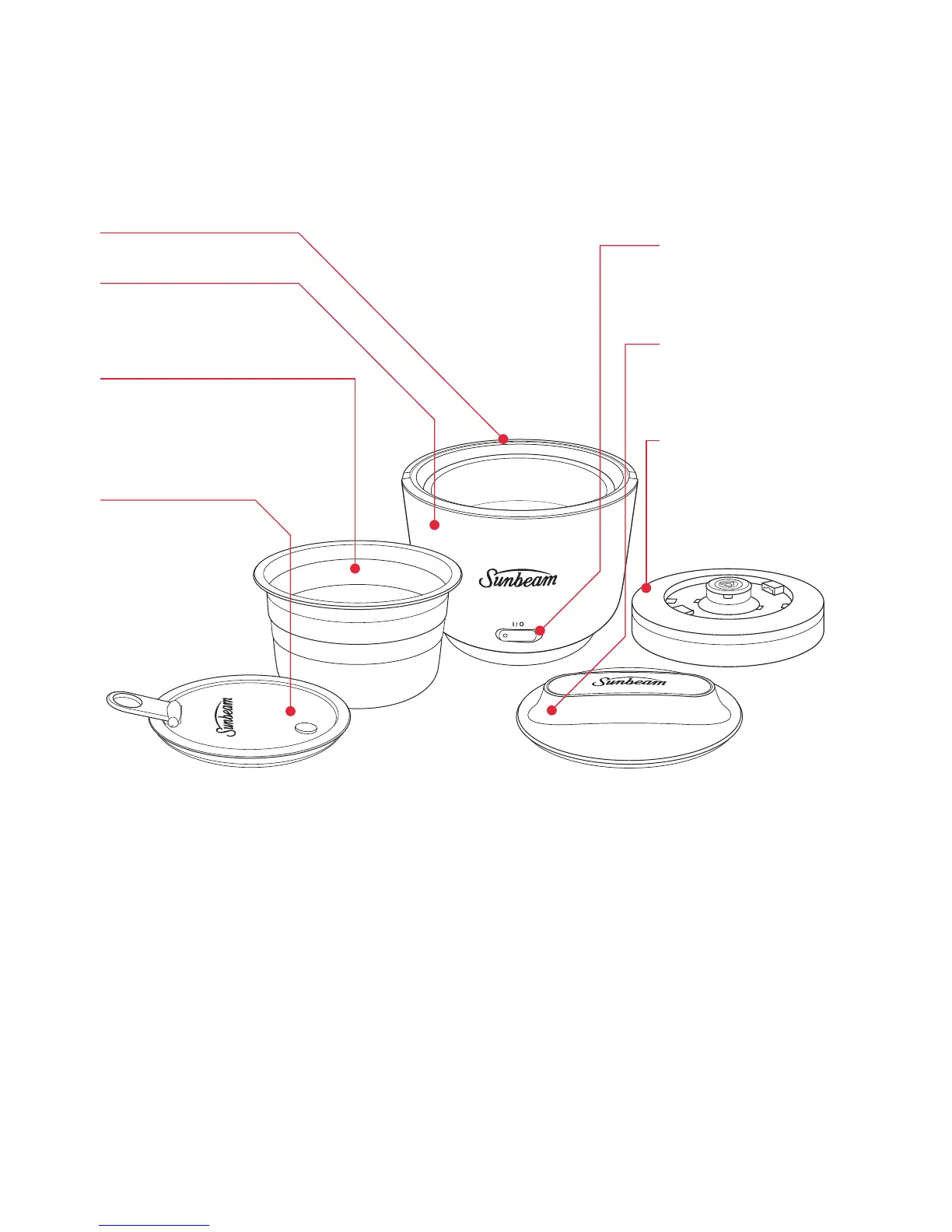 Sunbeam

I / O

Sunbeam

Sunbeam