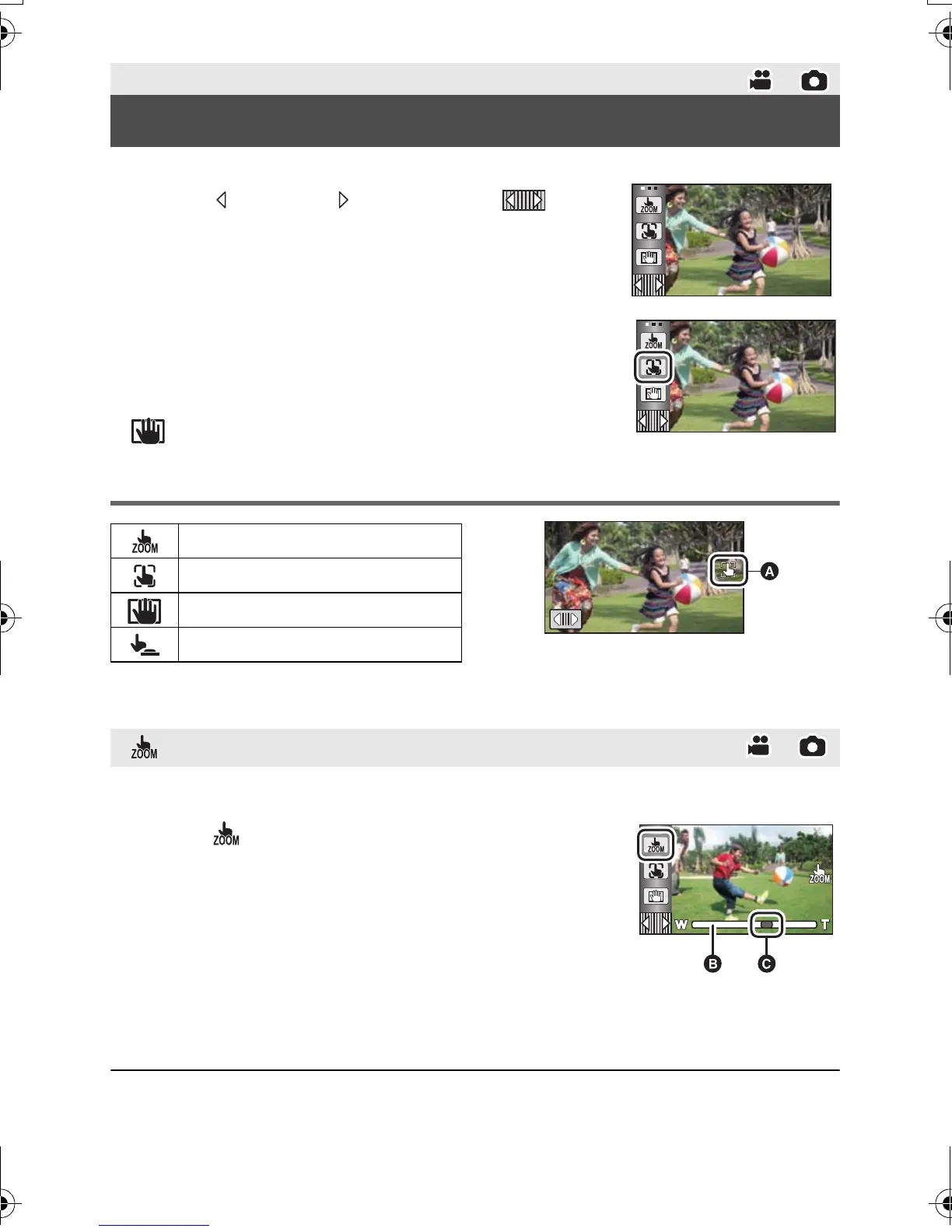 ZOOM

ZOOM

A

ZOOM

ZOOM

ZOOM

ZOOM

W T

B C