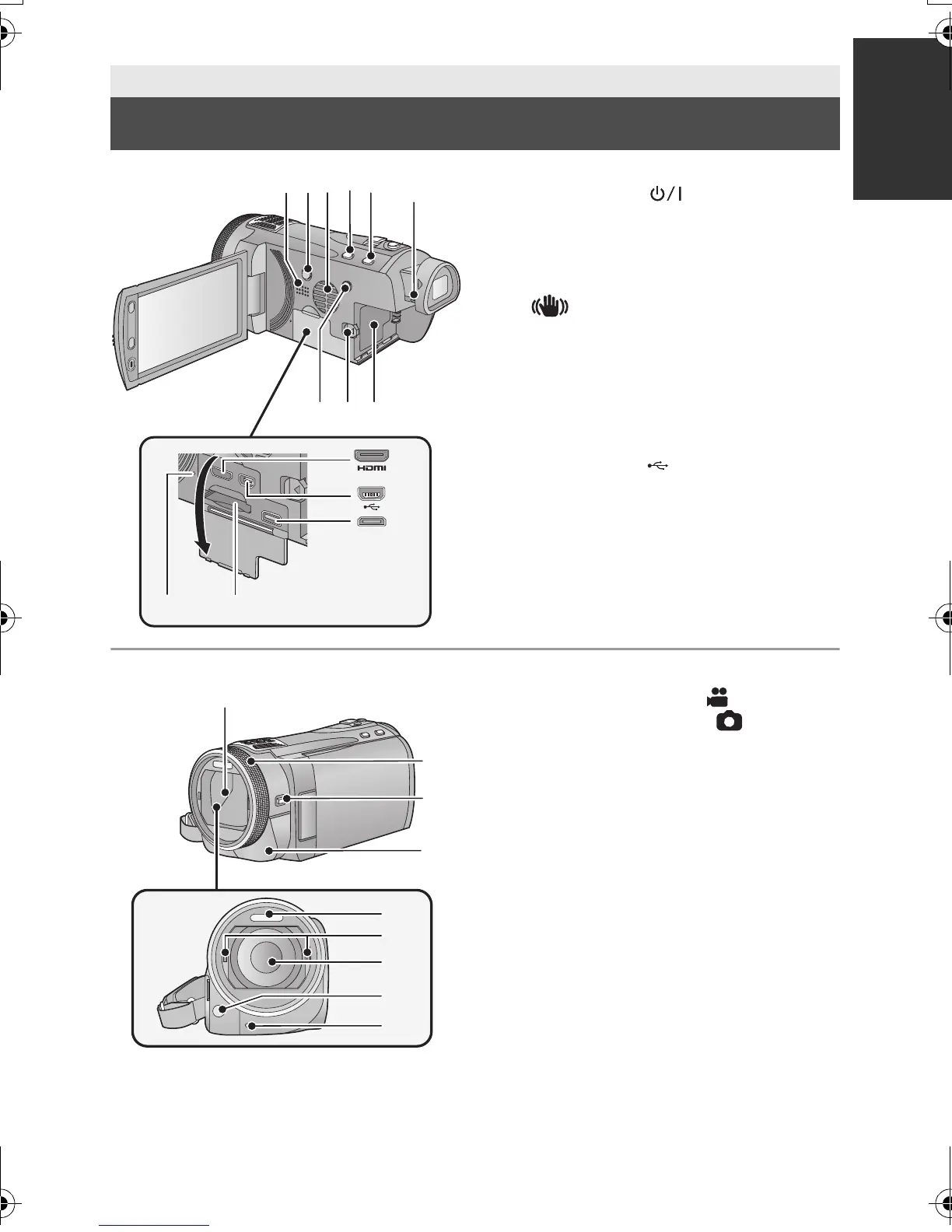 HDMI